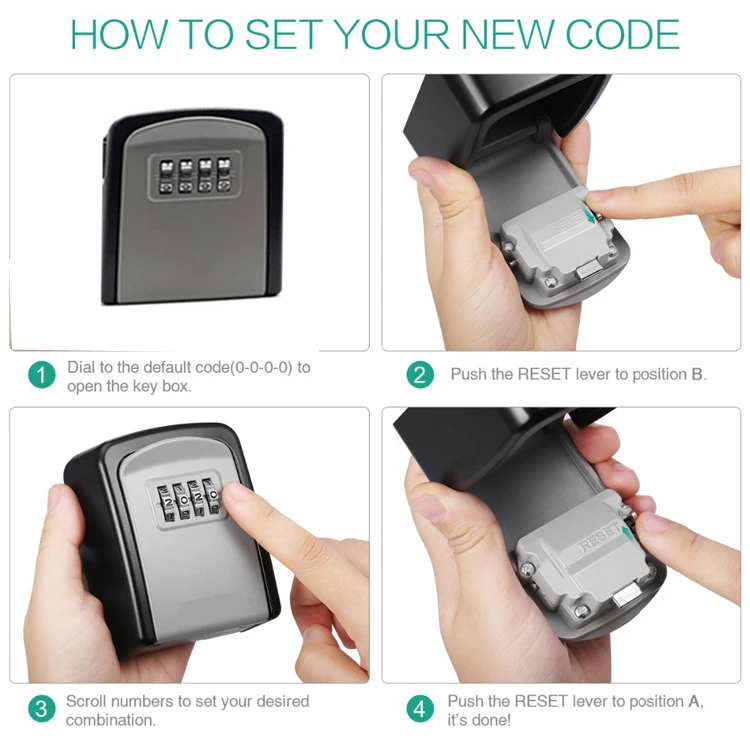 HOW TO SET YOUR NEW CODE

RESET

1 Dial to the default code(0-0-0-0) to open the key box.

2 Push the RESET lever to position B.

2 0 2 0

RESET

3 Scroll numbers to set your desired combination.

4 Push the RESET lever to position A, it's done!