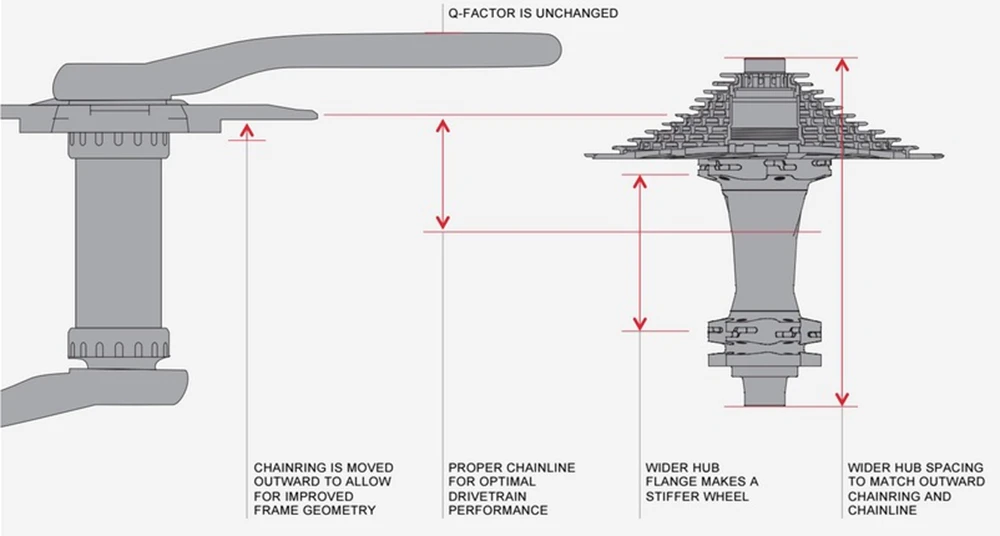 Q-FACTOR IS UNCHANGED

CHAINRING IS MOVED OUTWARD TO ALLOW FOR IMPROVED FRAME GEOMETRY

PROPER CHAINLINE FOR OPTIMAL DRIVETRAIN PERFORMANCE

WIDER HUB FLANGE MAKES A STIFFER WHEEL

WIDER HUB SPACING TO MATCH OUTWARD CHAINRING AND CHAINLINE