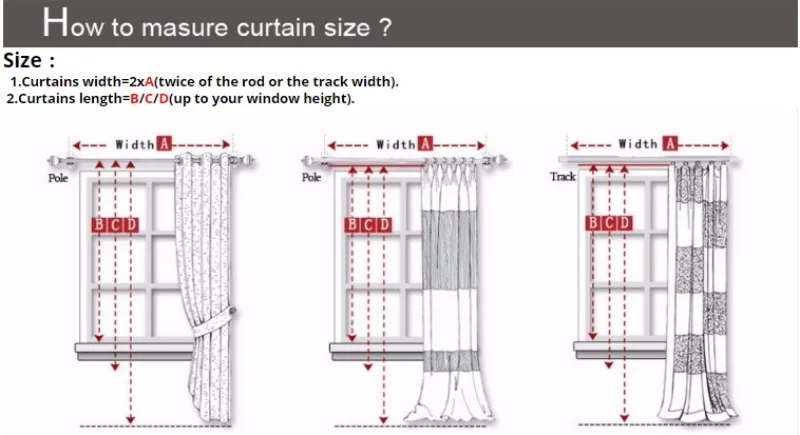 How to masure curtain size ?

Size :

1.Curtains width=2xA(twice of the rod or the track width).
2.Curtains length=B/C/D(up to your window height).

Width A
Pole
B C D

Width A
Pole
B C D

Width A
Track
B C D