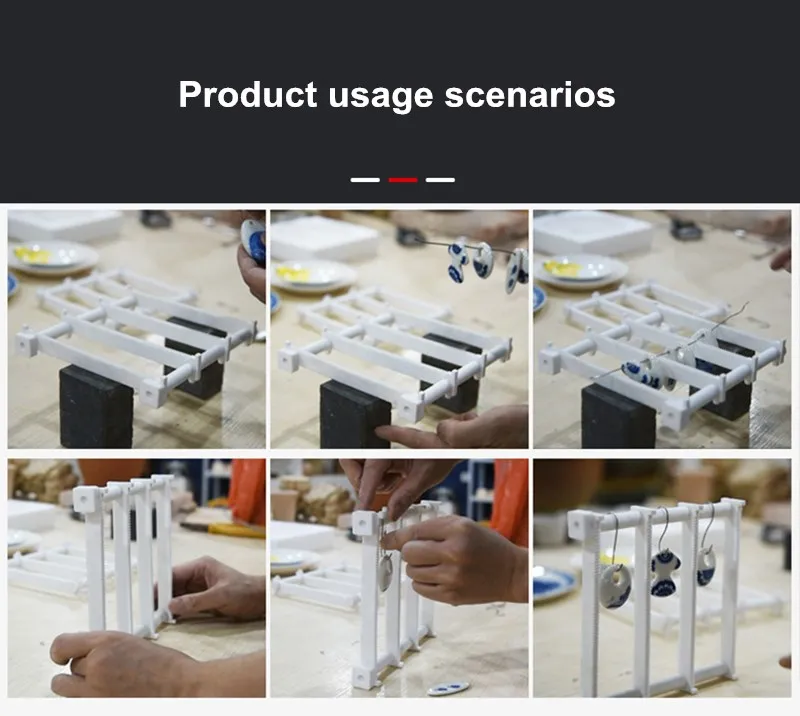 Product usage scenarios