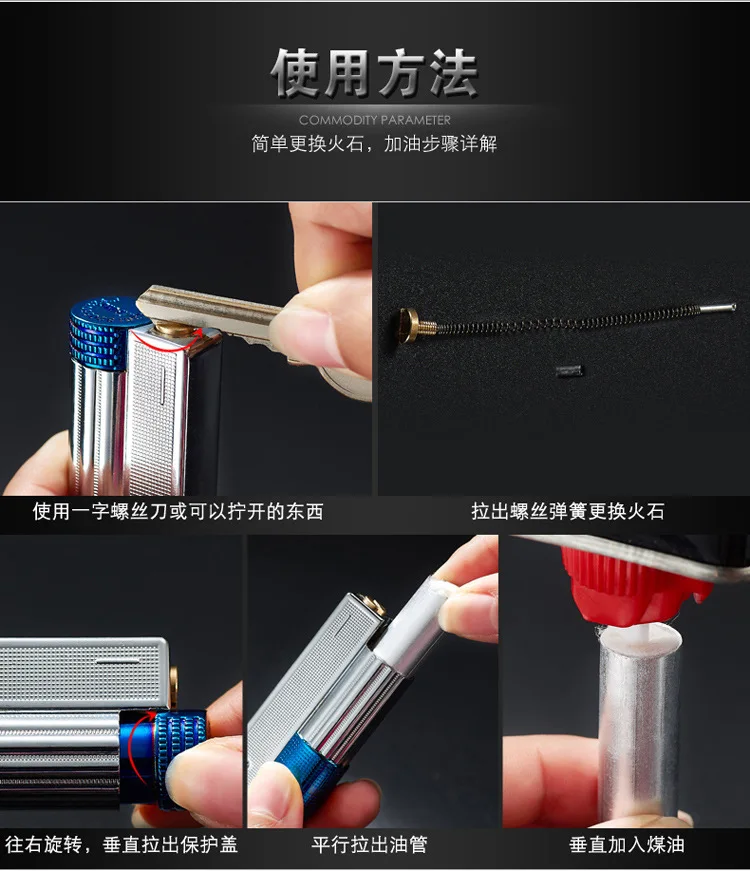 使用方法

COMMODITY PARAMETER

简单更换火石，加油步骤详解

使用一字螺丝刀或可以拧开的东西

拉出螺丝弹簧更换火石

往右旋转，垂直拉出保护盖

平行拉出油管

垂直加入煤油