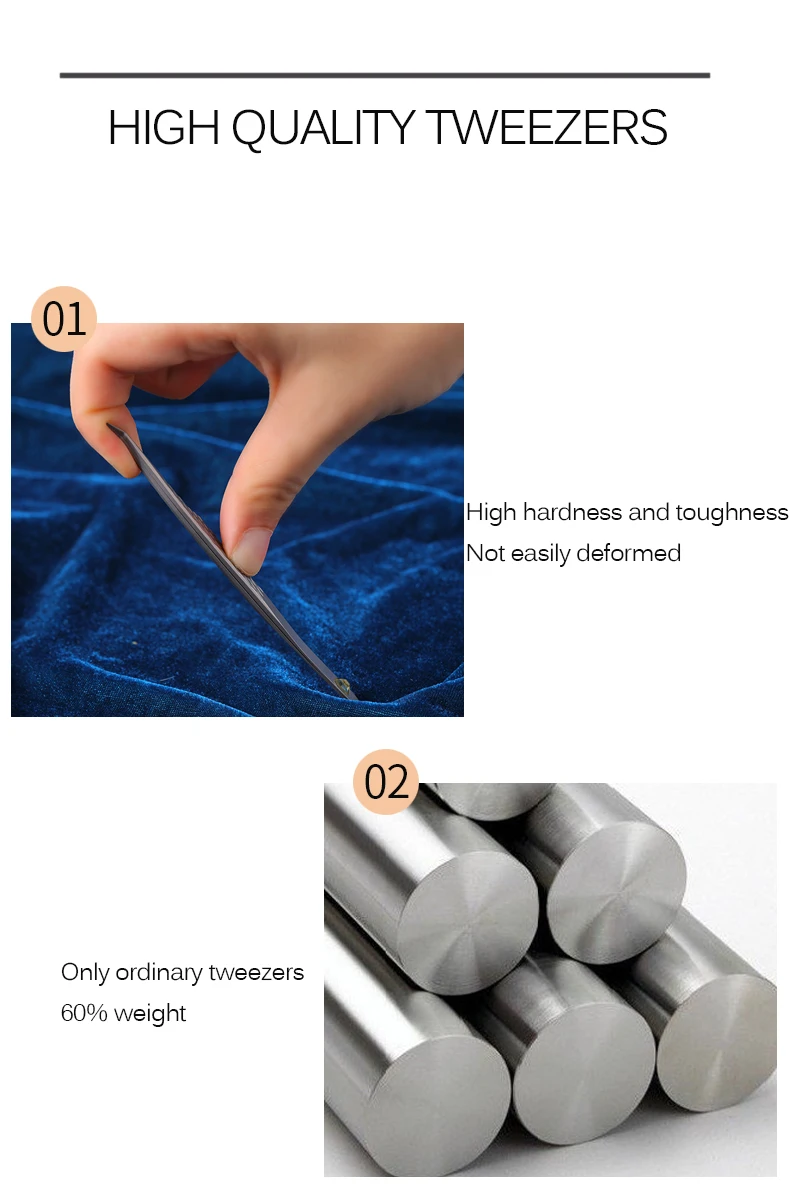 HIGH QUALITY TWEEZERS

01

High hardness and toughness
Not easily deformed

02

Only ordinary tweezers
60% weight