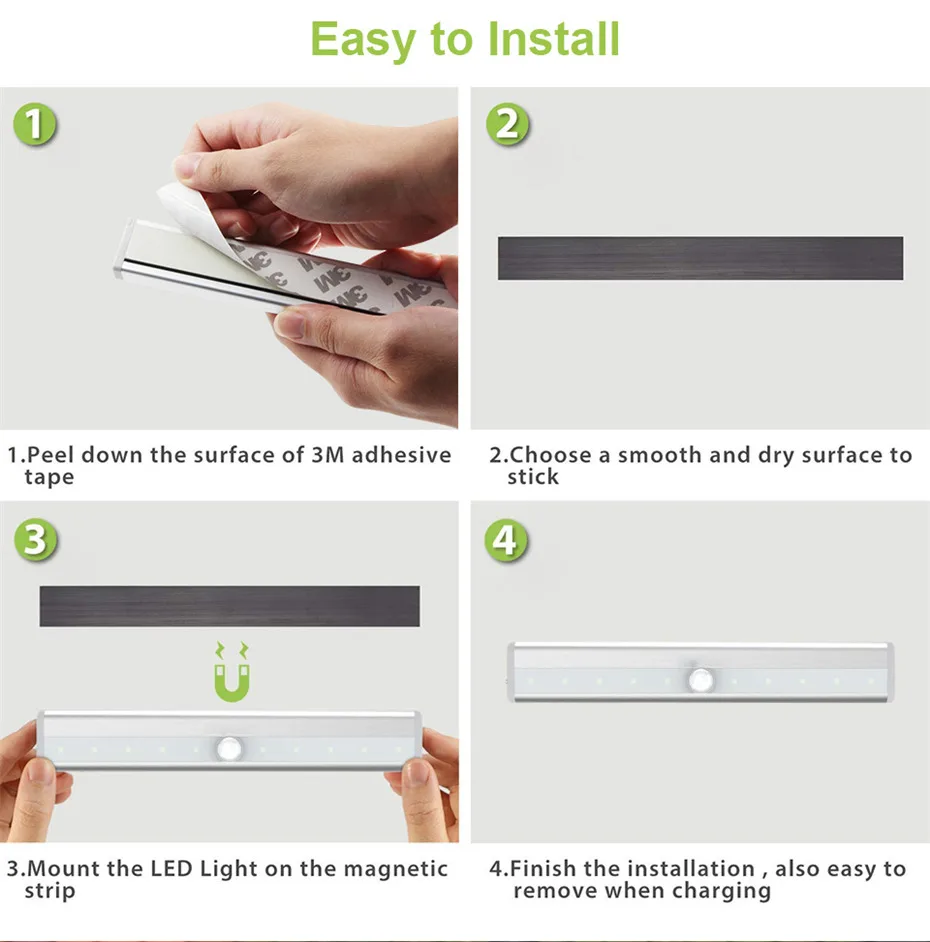 Easy to Install

1

3M 3M 3M 3M

1.Peel down the surface of 3M adhesive tape

2

2.Choose a smooth and dry surface to stick

3

3.Mount the LED Light on the magnetic strip

4

4.Finish the installation , also easy to remove when charging