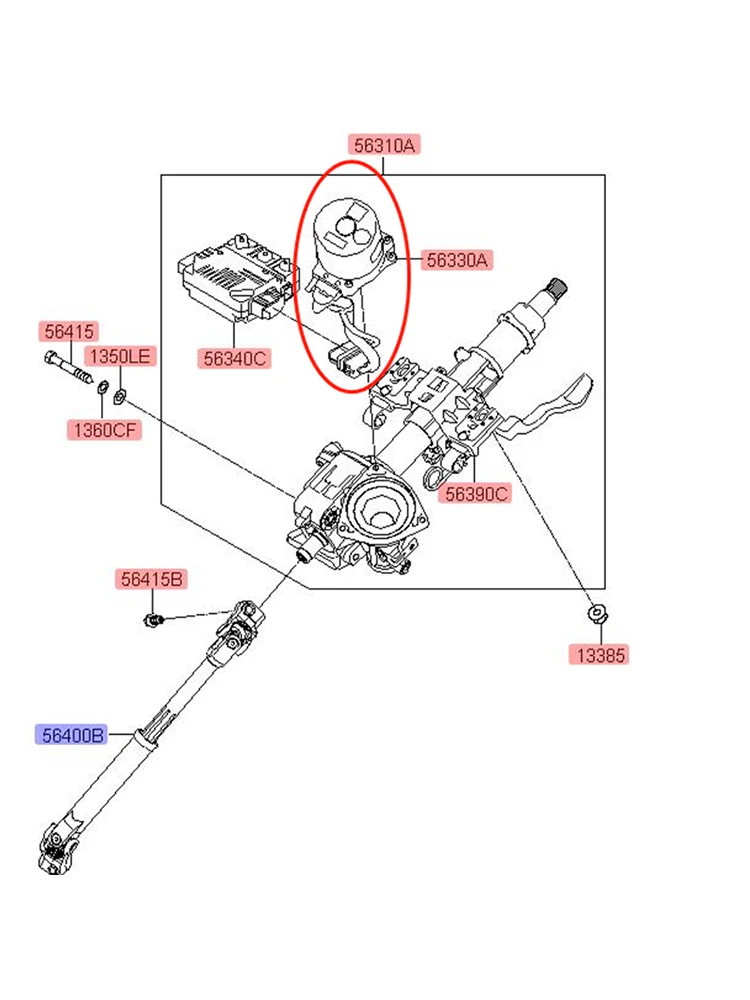 56310A
56330A
56415
1350LE
56340C
1360CF
56390C
56415B
13385
56400B