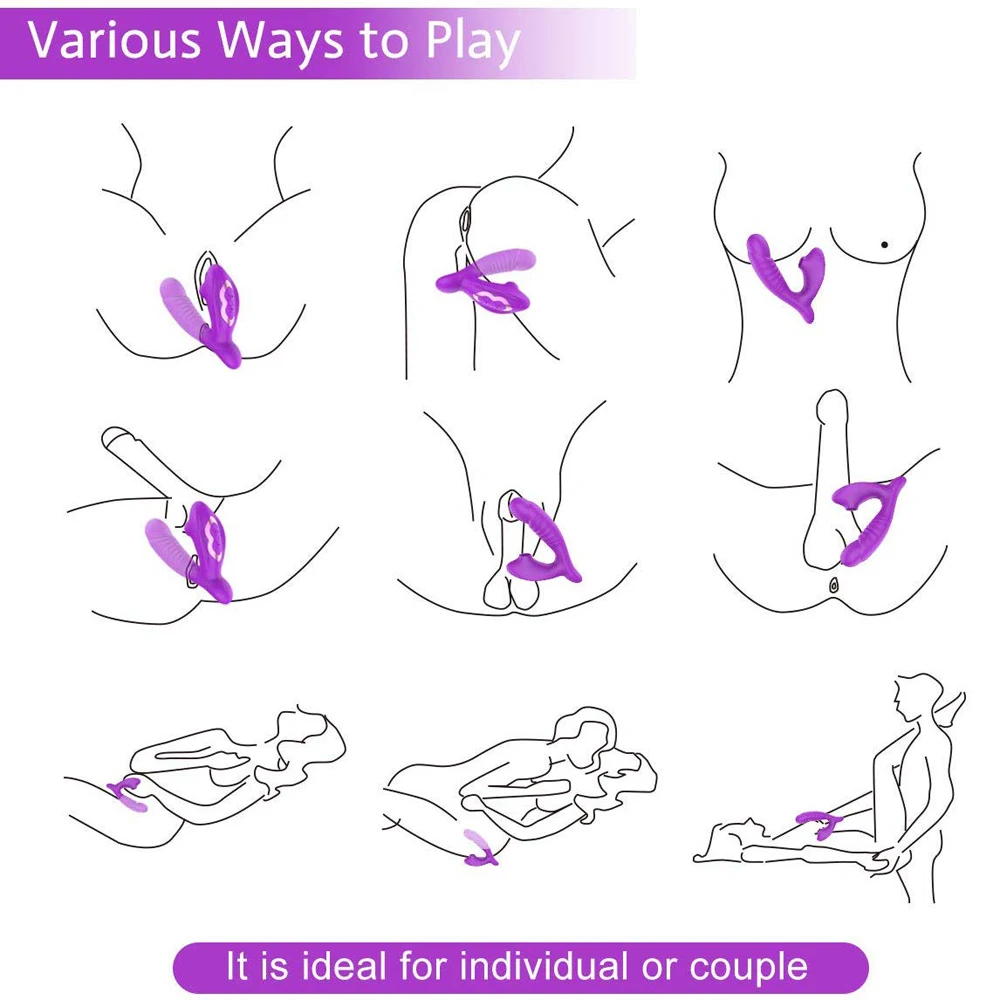 Various Ways to Play

It is ideal for individual or couple