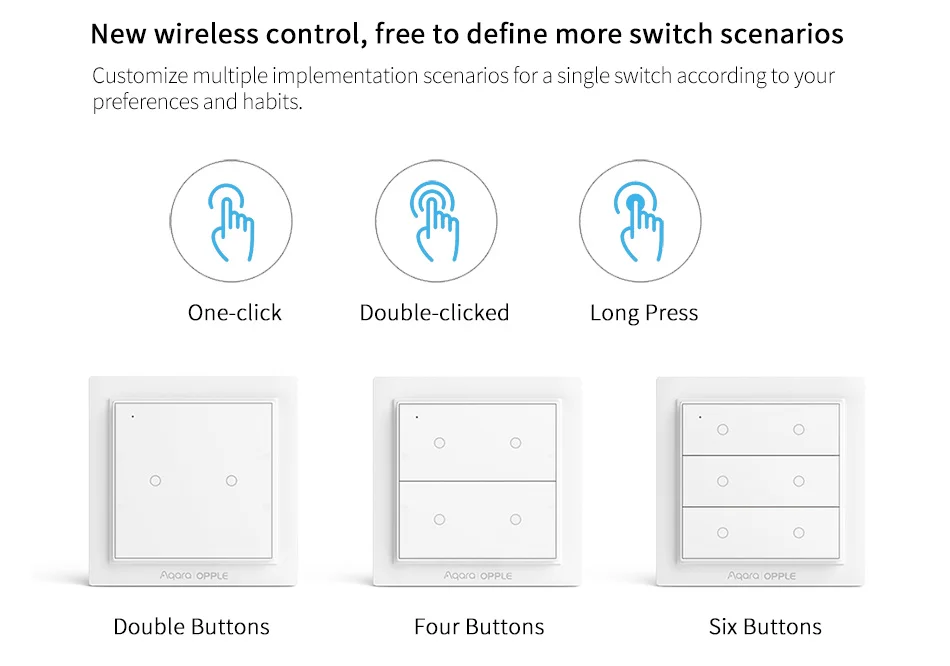 New wireless control, free to define more switch scenarios

Customize multiple implementation scenarios for a single switch according to your preferences and habits.

One-click

Double-clicked

Long Press

Aqara | OPPLE

Aqara | OPPLE

Aqara | OPPLE

Double Buttons

Four Buttons

Six Buttons