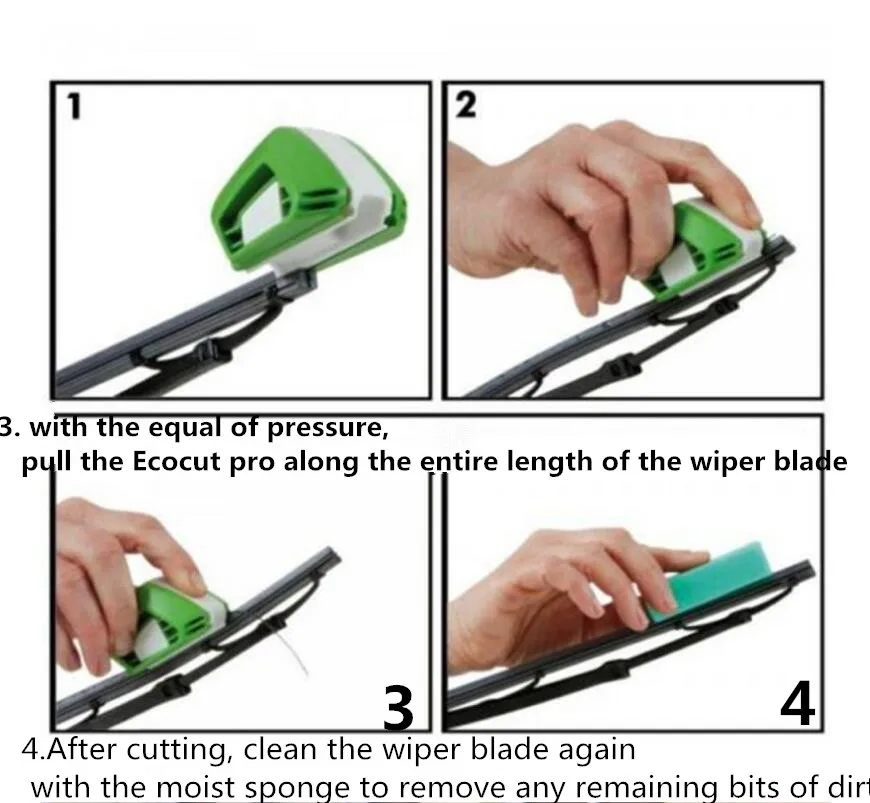 1

2

3. with the equal of pressure,
pull the Ecocut pro along the entire length of the wiper blade

3

4

4.After cutting, clean the wiper blade again
with the moist sponge to remove any remaining bits of dirt