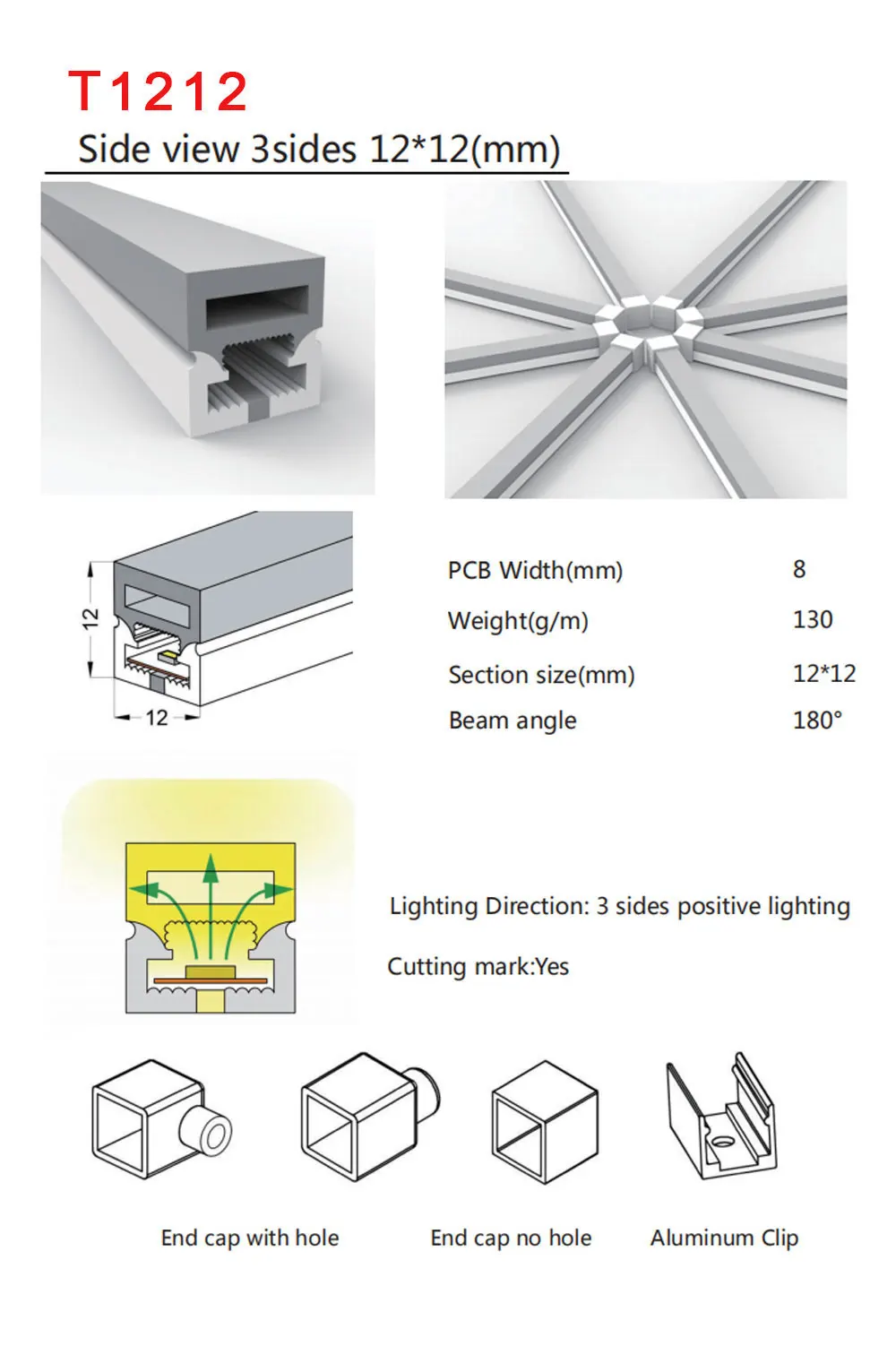 T1212

Side view 3sides 12*12(mm)

12

12

| PCB Width(mm) | 8 |
|---|---|
| Weight(g/m) | 130 |
| Section size(mm) | 12*12 |
| Beam angle | 180° |

Lighting Direction: 3 sides positive lighting

Cutting mark:Yes

End cap with hole

End cap no hole

Aluminum Clip