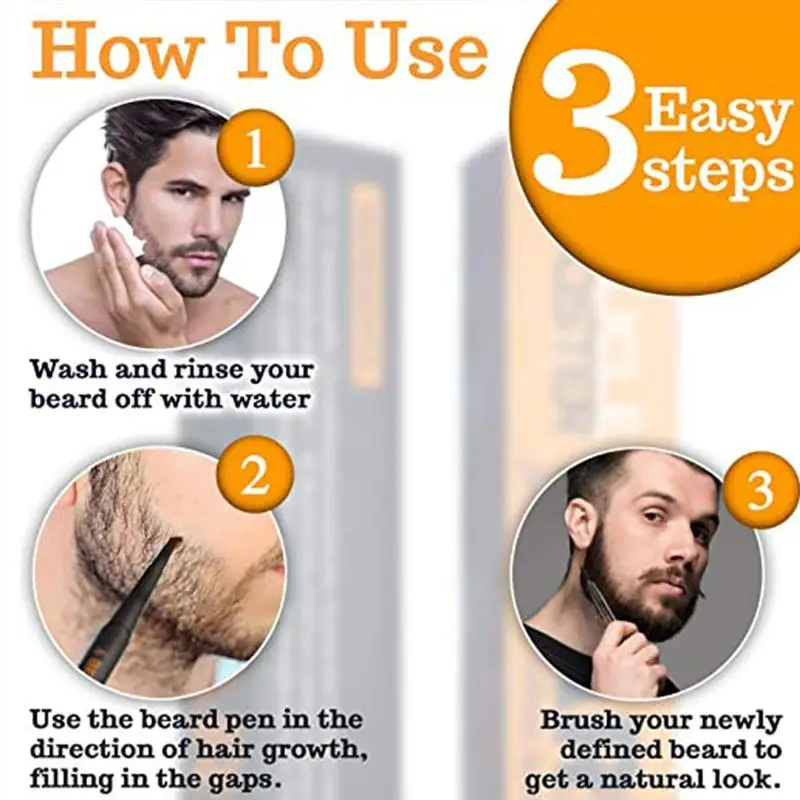 How To Use

3 Easy steps

1

Wash and rinse your beard off with water

2

Use the beard pen in the direction of hair growth, filling in the gaps.

3

Brush your newly defined beard to get a natural look.