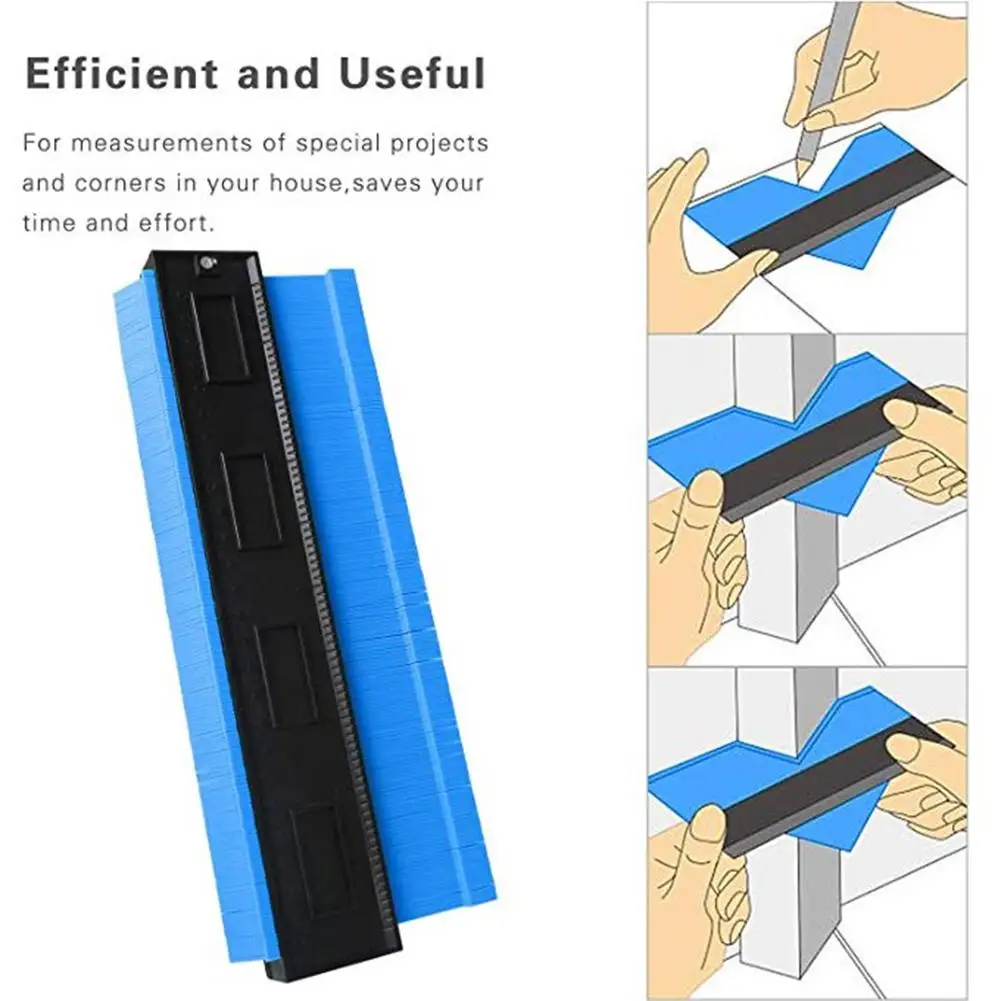 Efficient and Useful

For measurements of special projects and corners in your house,saves your time and effort.