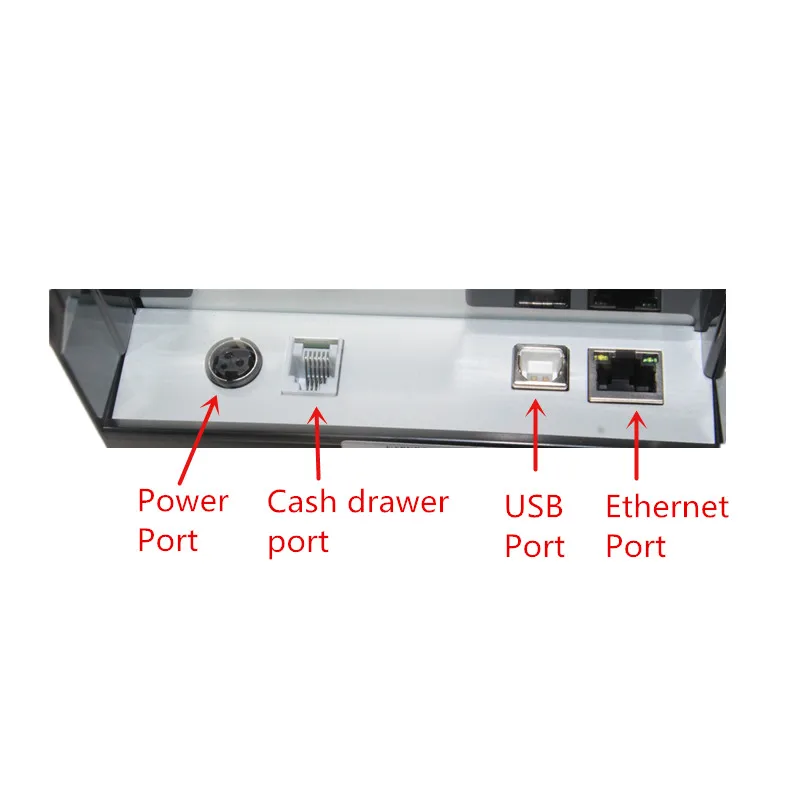 Power Port

Cash drawer port

USB Port

Ethernet Port