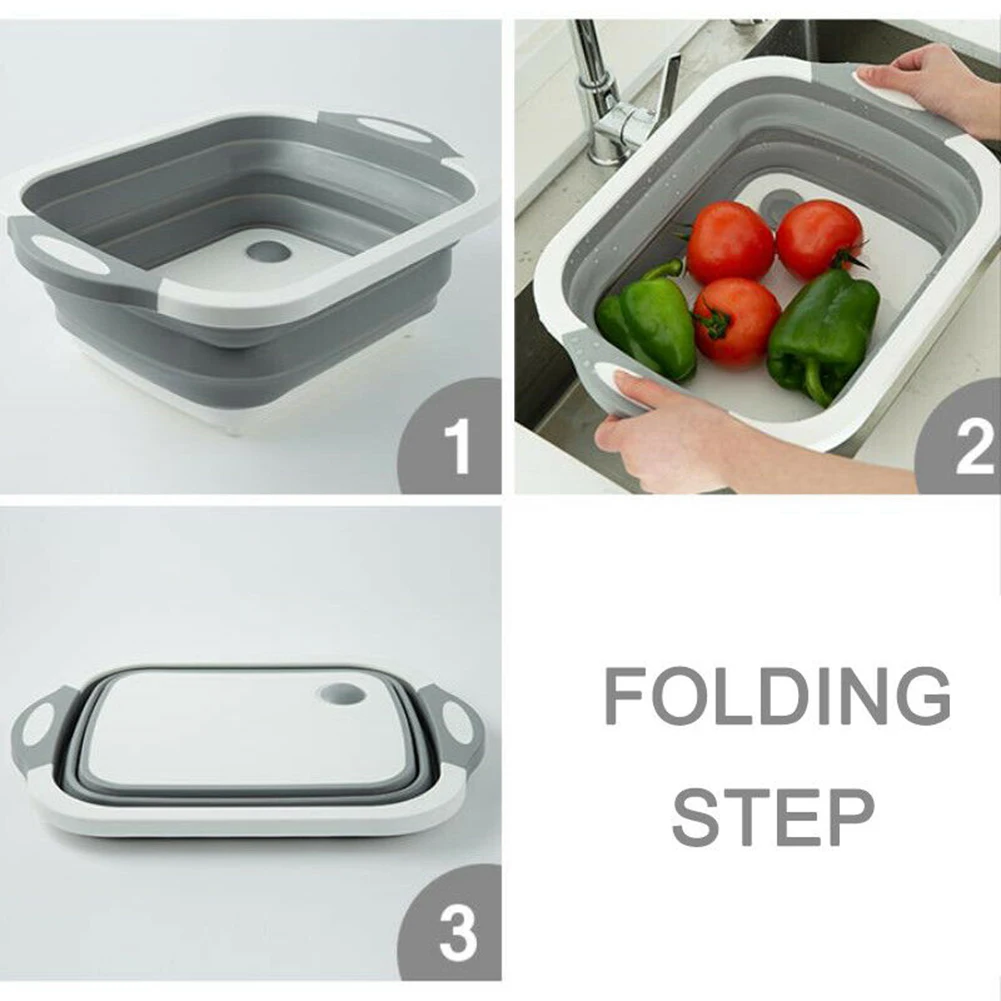 1

2

3

FOLDING STEP