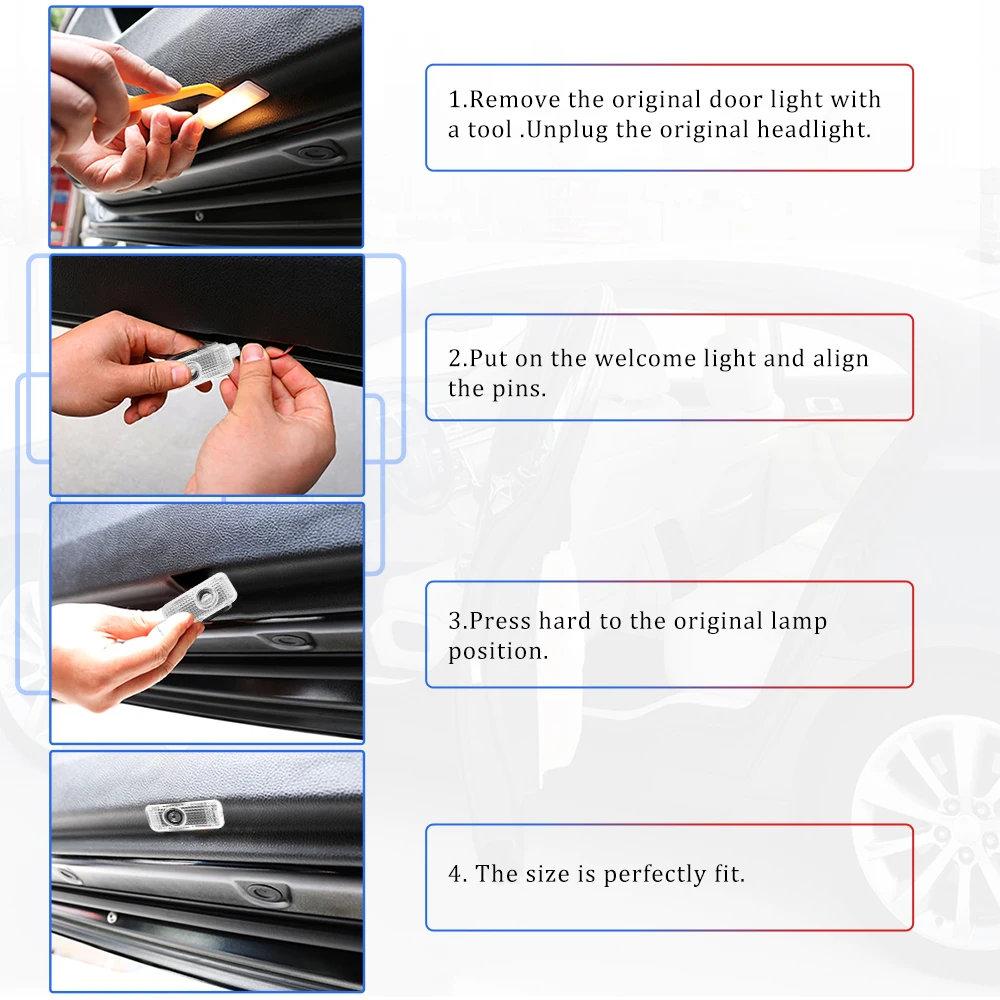 1.Remove the original door light with a tool .Unplug the original headlight.

2.Put on the welcome light and align the pins.

3.Press hard to the original lamp position.

4. The size is perfectly fit.