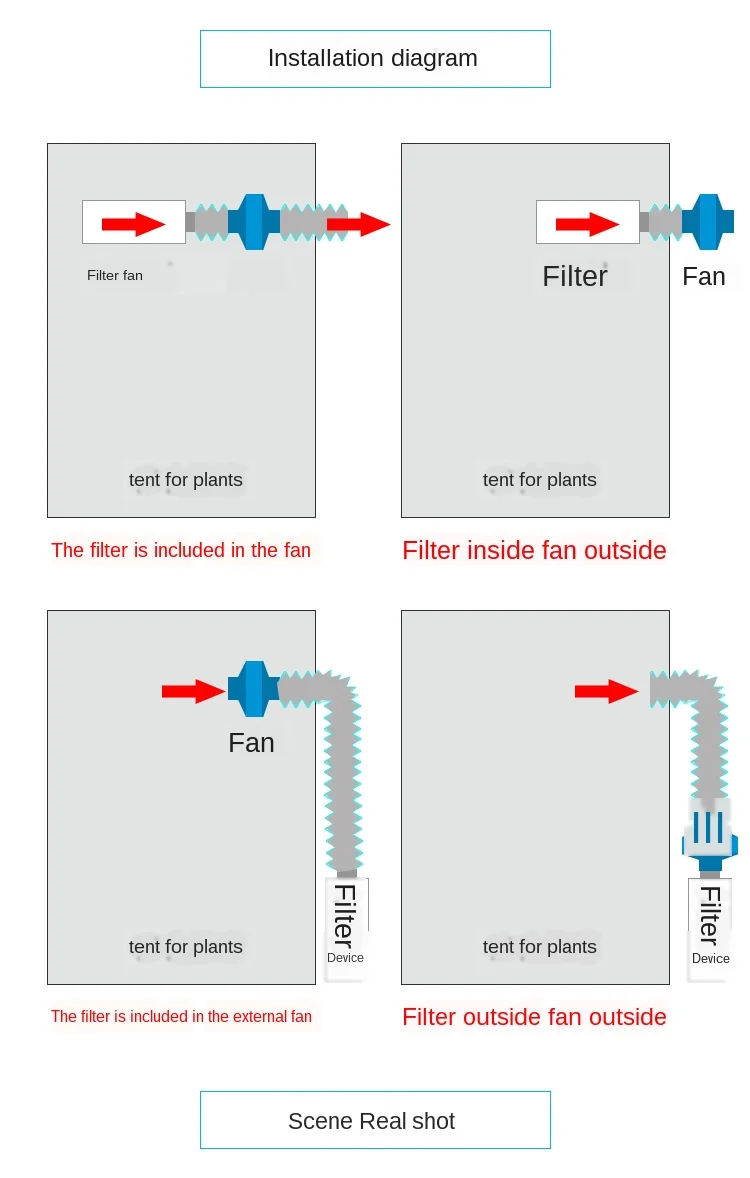 Installation diagram

Filter fan

tent for plants

The filter is included in the fan

Filter

Fan

tent for plants

Filter inside fan outside

Fan

Filter

Device

tent for plants

The filter is included in the external fan

Filter

Device

tent for plants

Filter outside fan outside

Scene Real shot