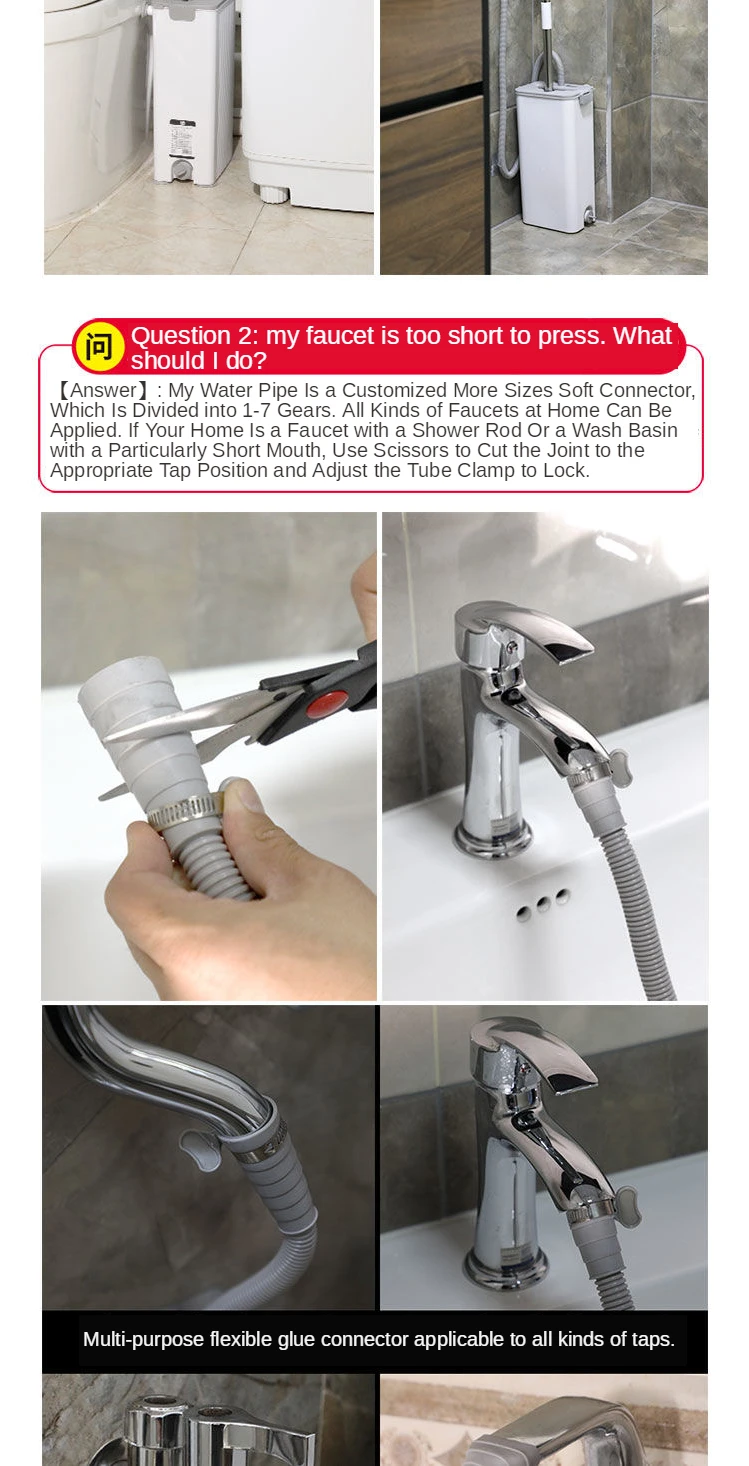 问 Question 2: my faucet is too short to press. What should I do?

【Answer】: My Water Pipe Is a Customized More Sizes Soft Connector, Which Is Divided into 1-7 Gears. All Kinds of Faucets at Home Can Be Applied. If Your Home Is a Faucet with a Shower Rod Or a Wash Basin with a Particularly Short Mouth, Use Scissors to Cut the Joint to the Appropriate Tap Position and Adjust the Tube Clamp to Lock.

Multi-purpose flexible glue connector applicable to all kinds of taps.