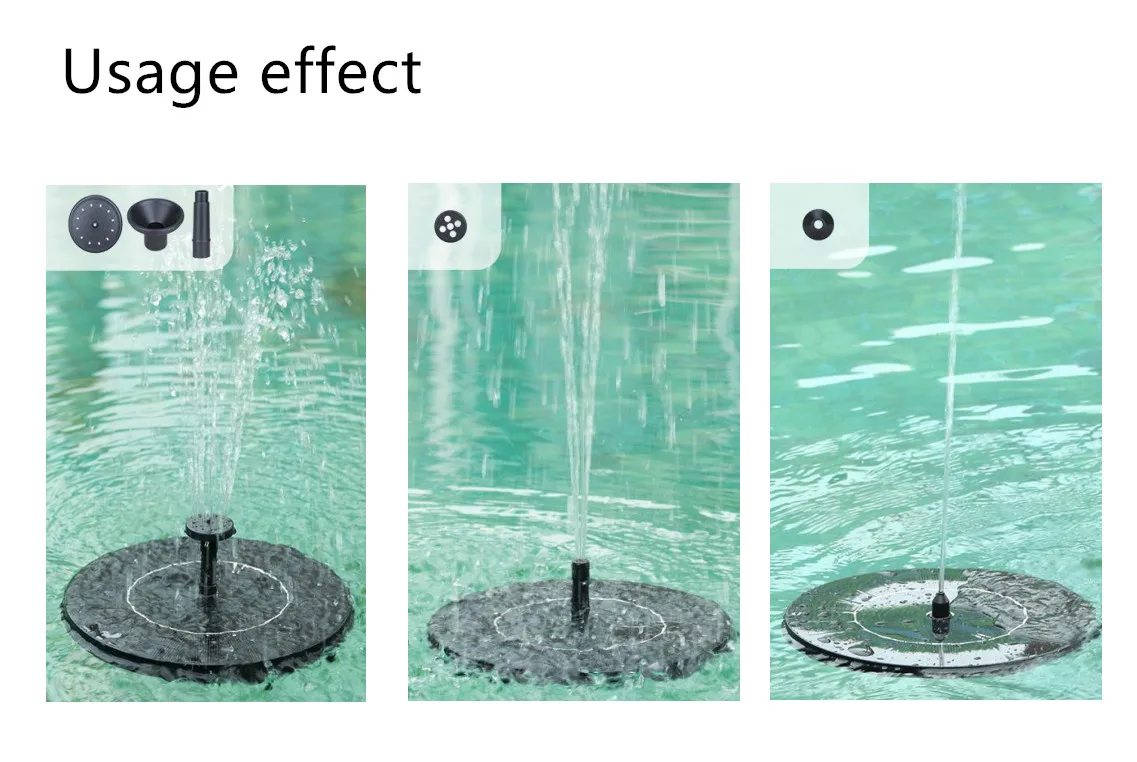 Usage effect