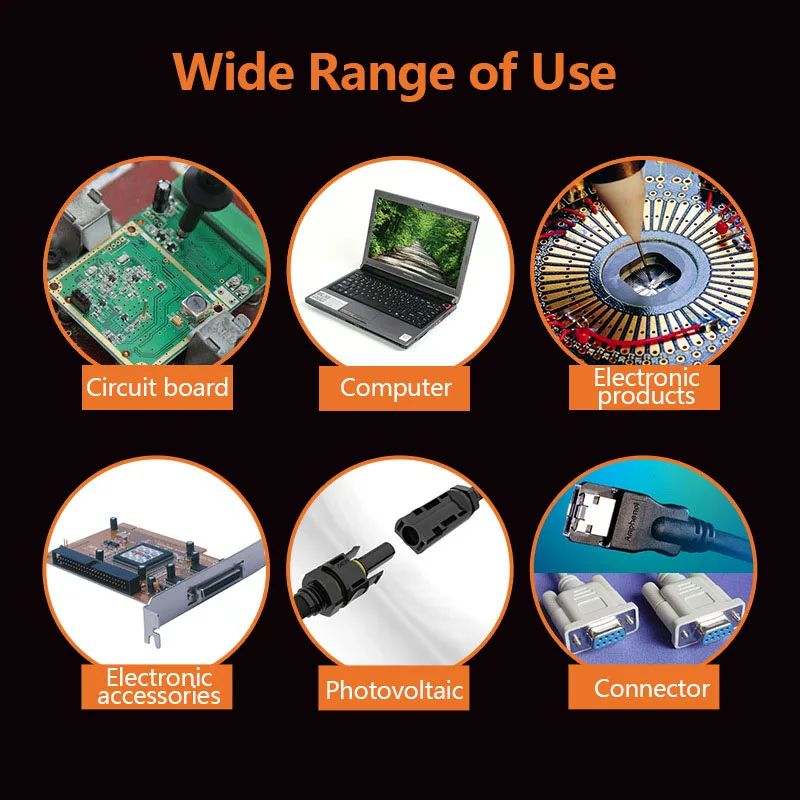 Wide Range of Use

Circuit board

Computer

Electronic products

Electronic accessories

Photovoltaic

Amphenol

Connector