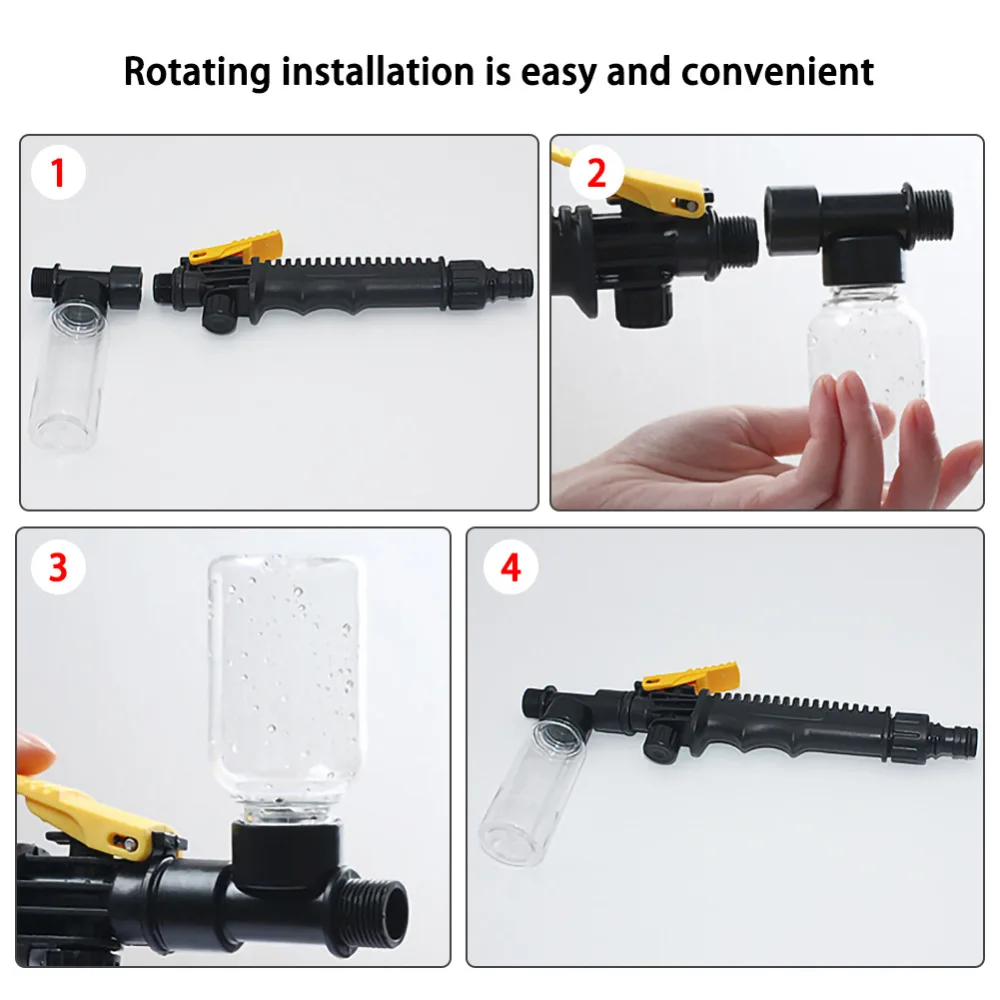 Rotating installation is easy and convenient

1

2

3

4