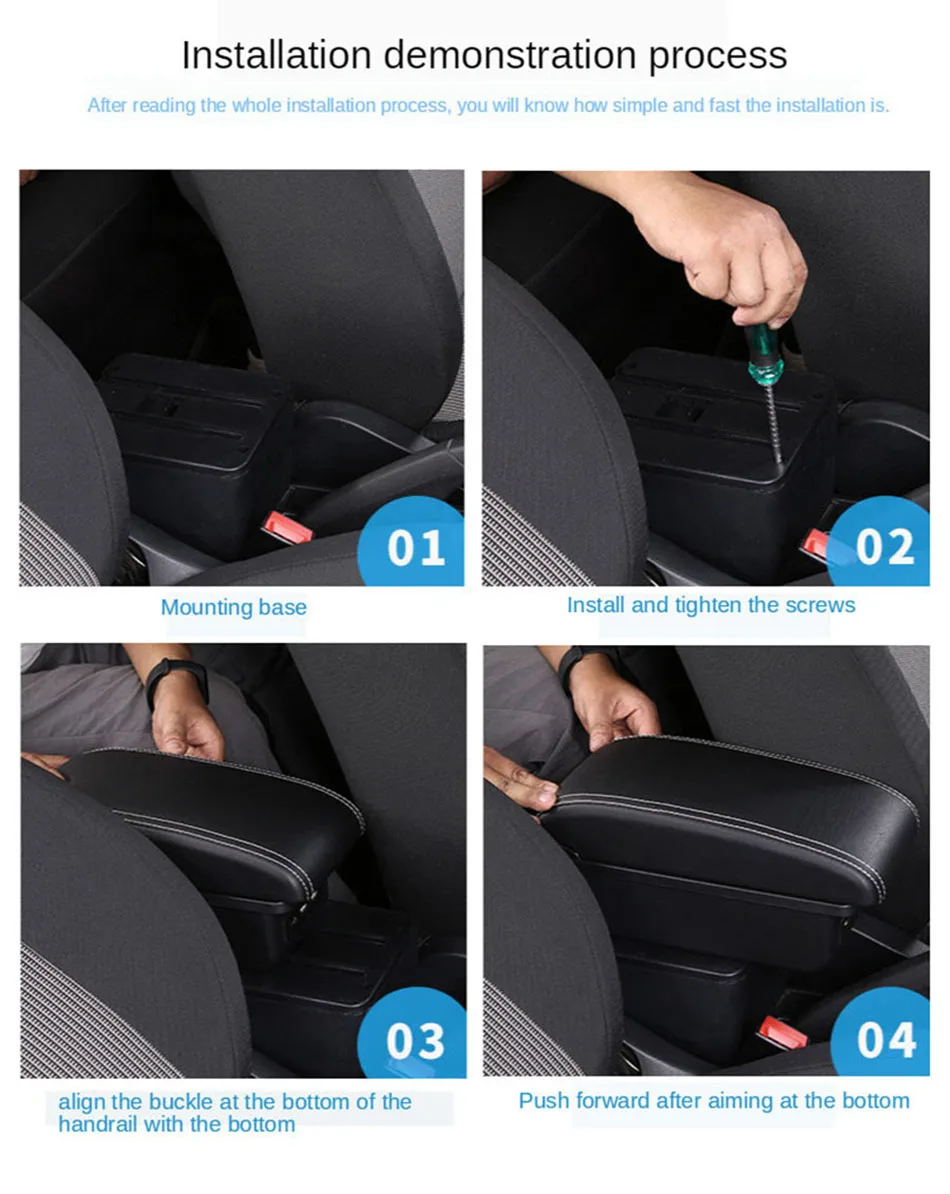 Installation demonstration process

After reading the whole installation process, you will know how simple and fast the installation is.

01

Mounting base

02

Install and tighten the screws

03

align the buckle at the bottom of the handrail with the bottom

04

Push forward after aiming at the bottom