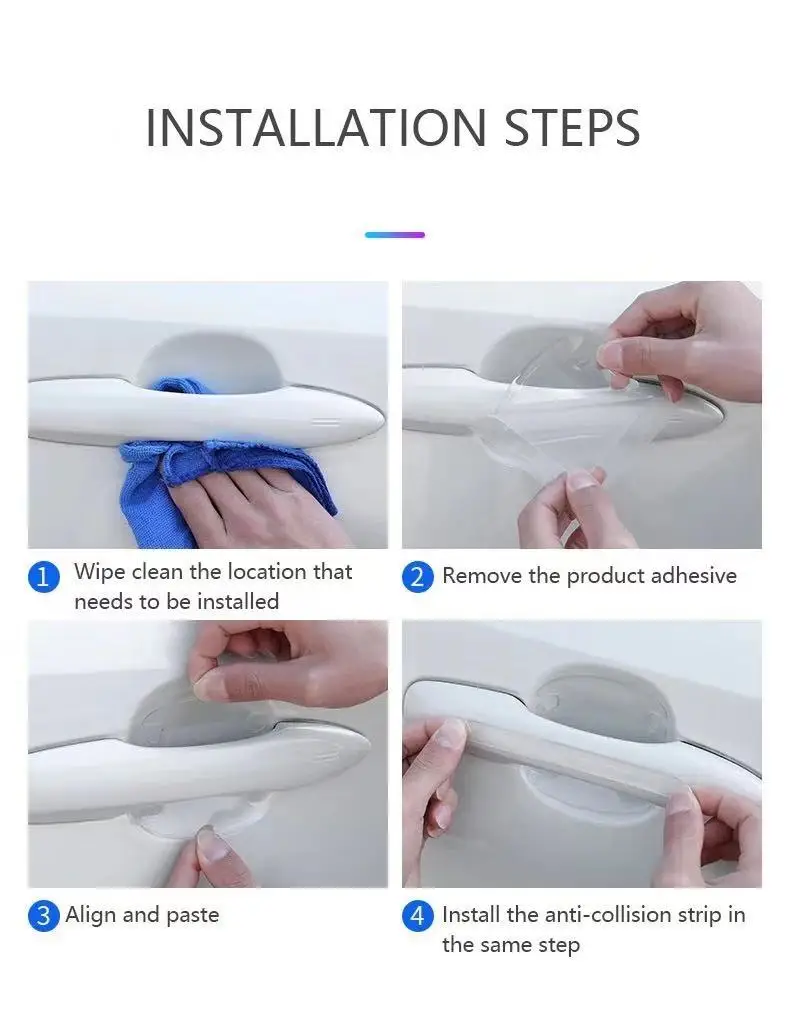 INSTALLATION STEPS

1 Wipe clean the location that needs to be installed

2 Remove the product adhesive

3 Align and paste

4 Install the anti-collision strip in the same step