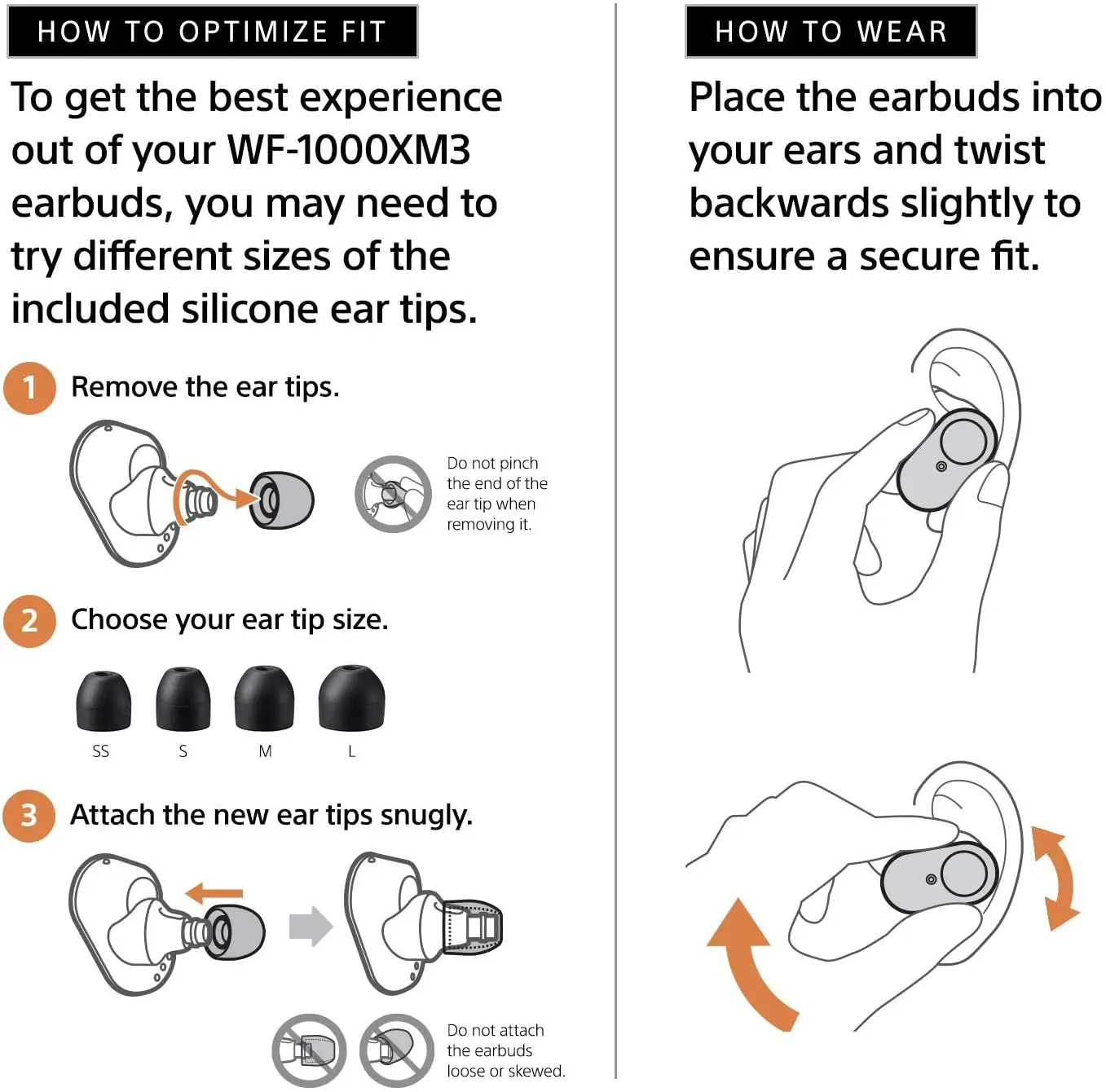 HOW TO OPTIMIZE FIT

To get the best experience out of your WF-1000XM3 earbuds, you may need to try different sizes of the included silicone ear tips.

1 Remove the ear tips.

Do not pinch the end of the ear tip when removing it.

2 Choose your ear tip size.

SS S M L

3 Attach the new ear tips snugly.

Do not attach the earbuds loose or skewed.

HOW TO WEAR

Place the earbuds into your ears and twist backwards slightly to ensure a secure fit.