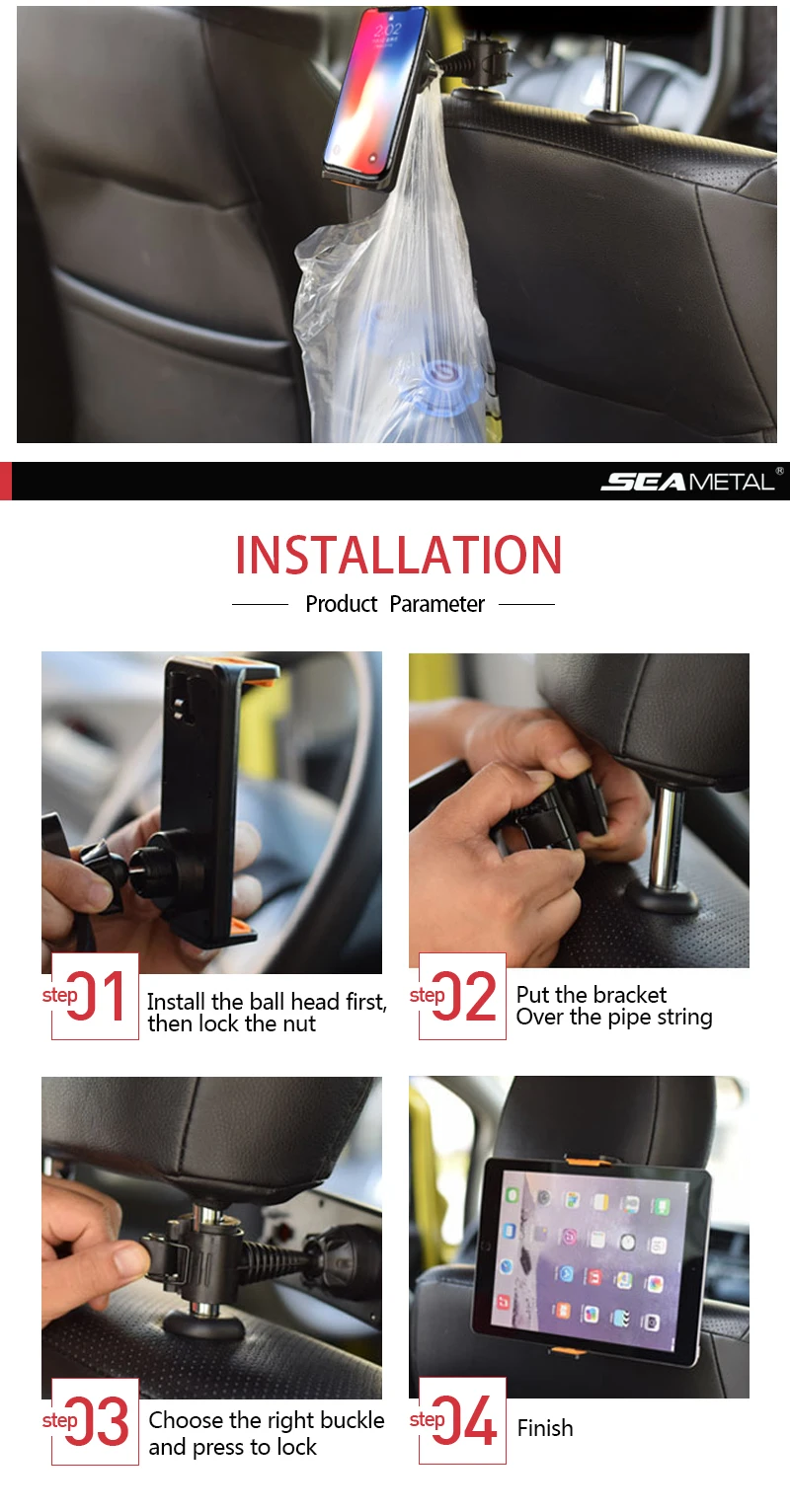 2:02

SEAMETAL®

INSTALLATION

Product Parameter

step 01 Install the ball head first, then lock the nut

step 02 Put the bracket Over the pipe string

step 03 Choose the right buckle and press to lock

step 04 Finish