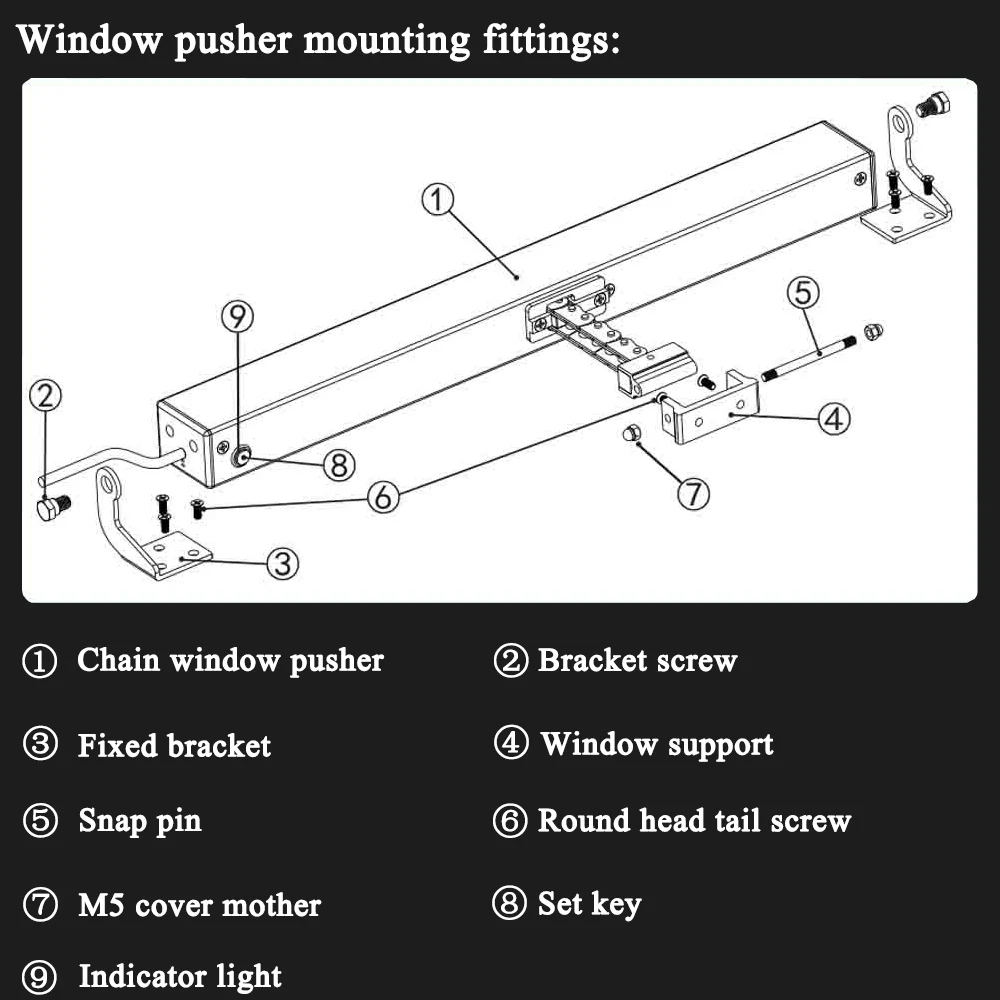 Window pusher mounting fittings:

①

⑨

⑤

②

⑧

④

⑥

⑦

③

① Chain window pusher

② Bracket screw

③ Fixed bracket

④ Window support

⑤ Snap pin

⑥ Round head tail screw

⑦ M5 cover mother

⑧ Set key

⑨ Indicator light