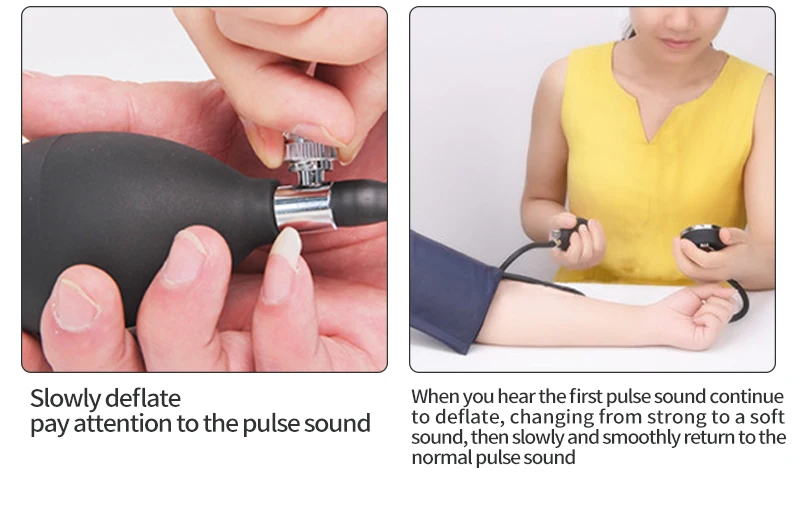 Slowly deflate
pay attention to the pulse sound

When you hear the first pulse sound continue to deflate, changing from strong to a soft sound, then slowly and smoothly return to the normal pulse sound