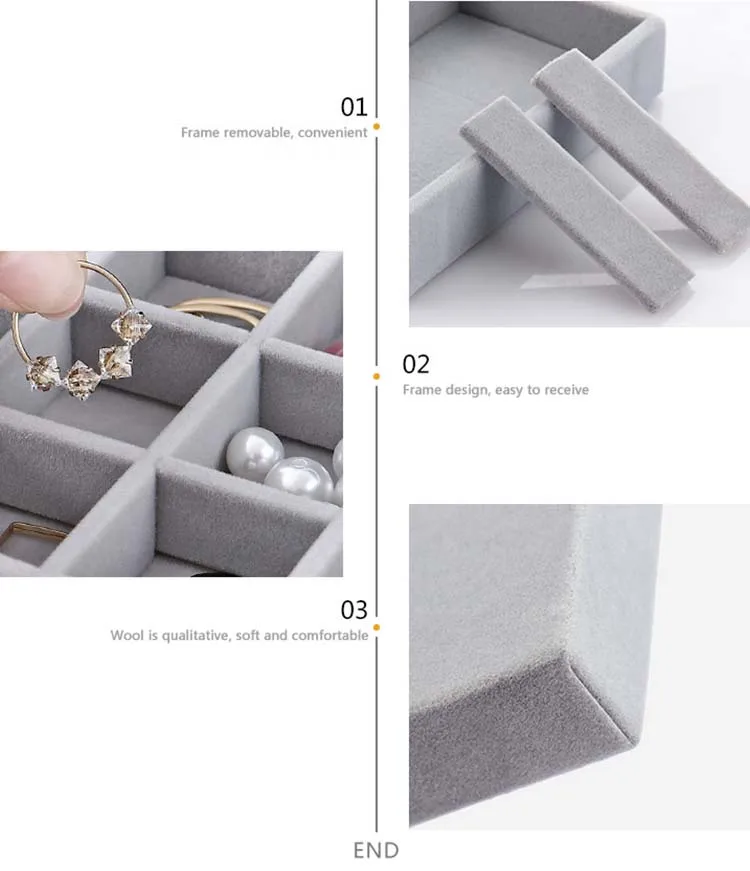 01
Frame removable, convenient

02
Frame design, easy to receive

03
Wool is qualitative, soft and comfortable

END