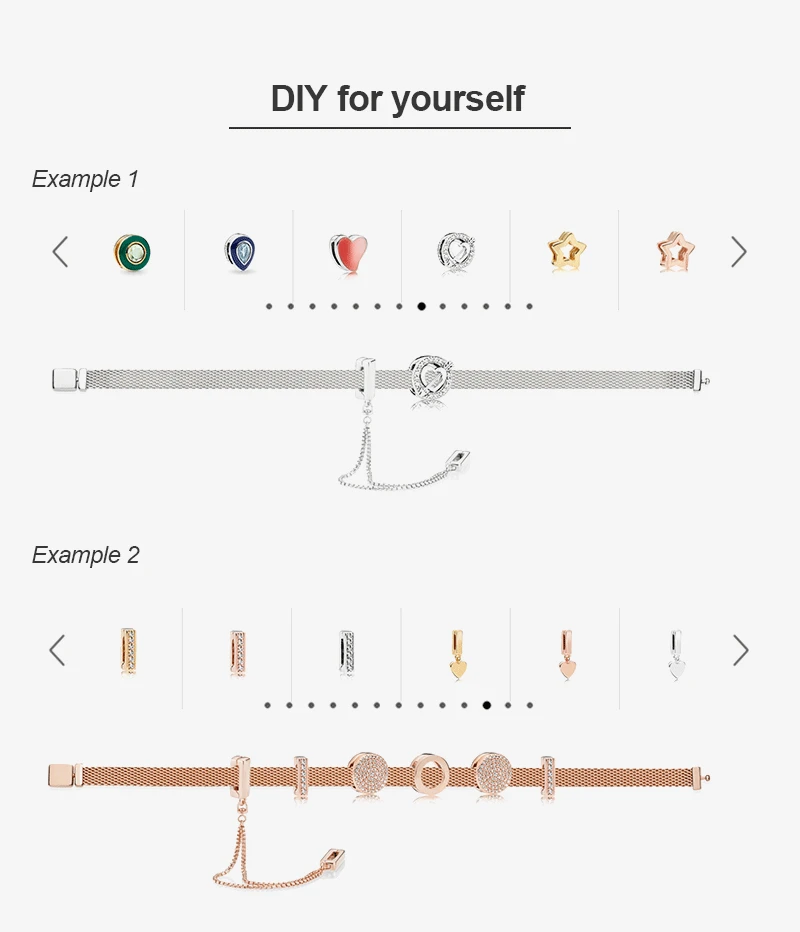 DIY for yourself

Example 1

Example 2