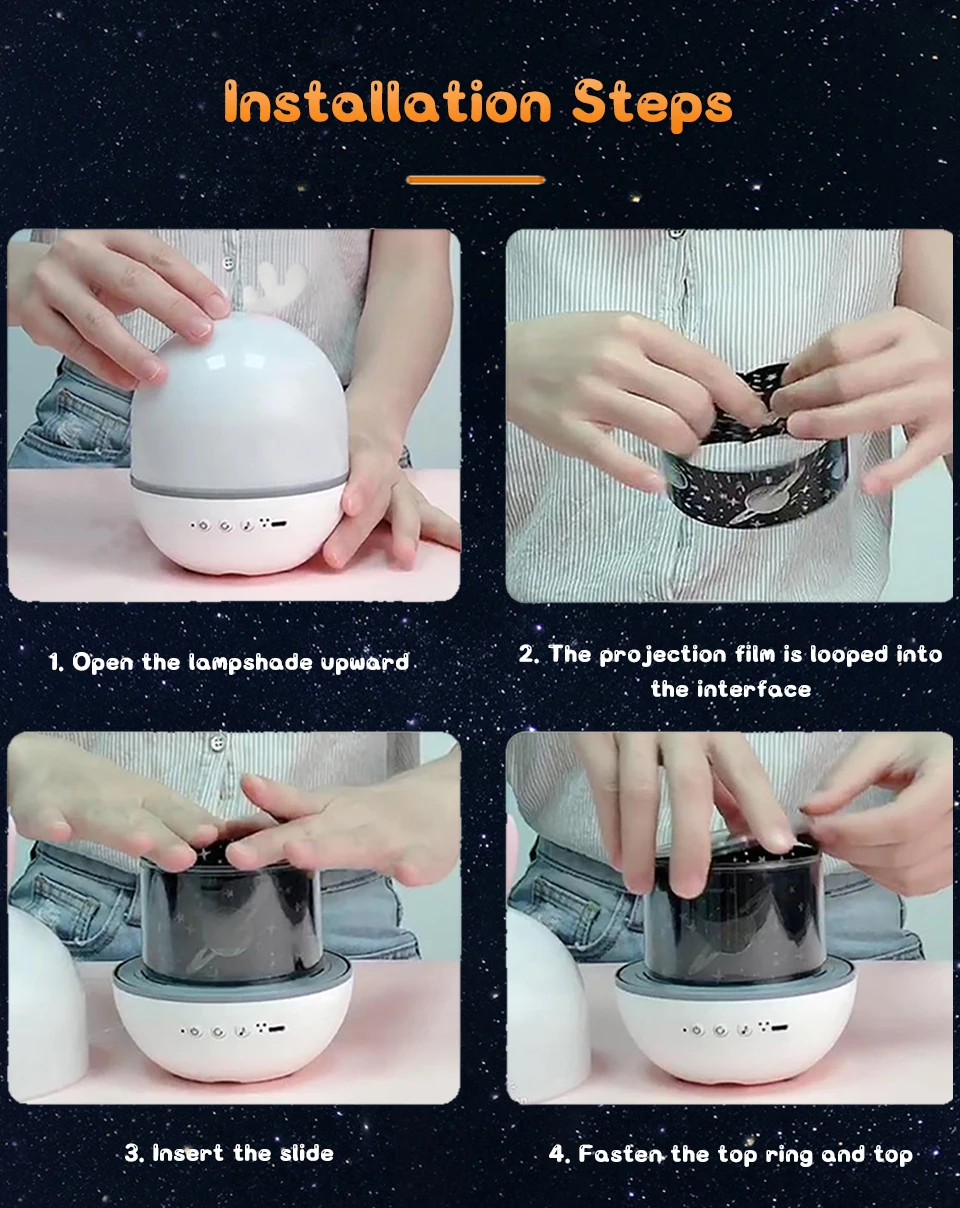 Installation Steps

1. Open the lampshade upward

2. The projection film is looped into the interface

3. Insert the slide

4. Fasten the top ring and top