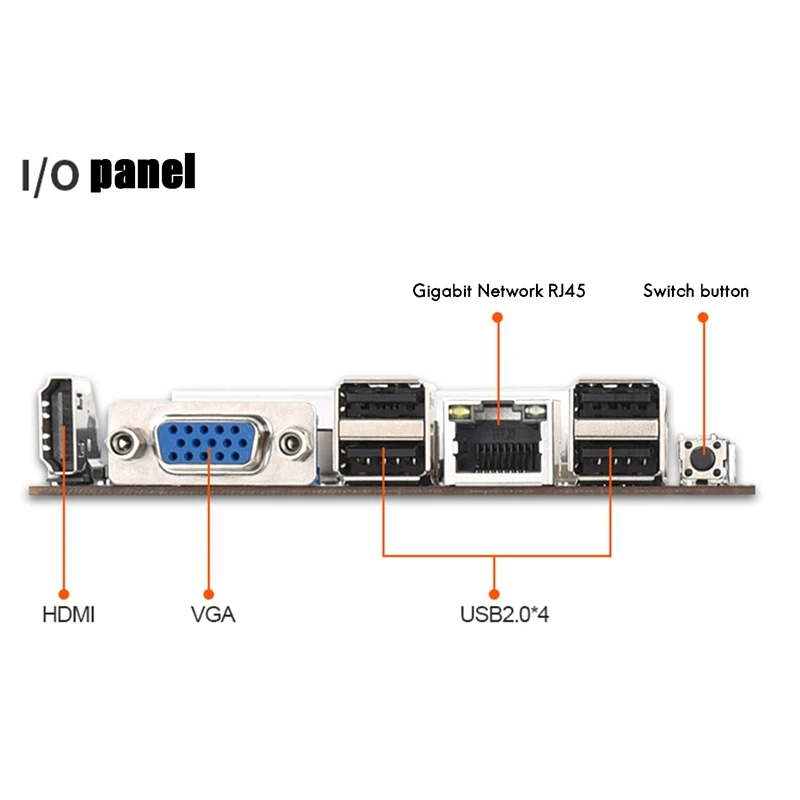 I/O panel

Gigabit Network RJ45

Switch button

HDMI

VGA

USB2.0*4