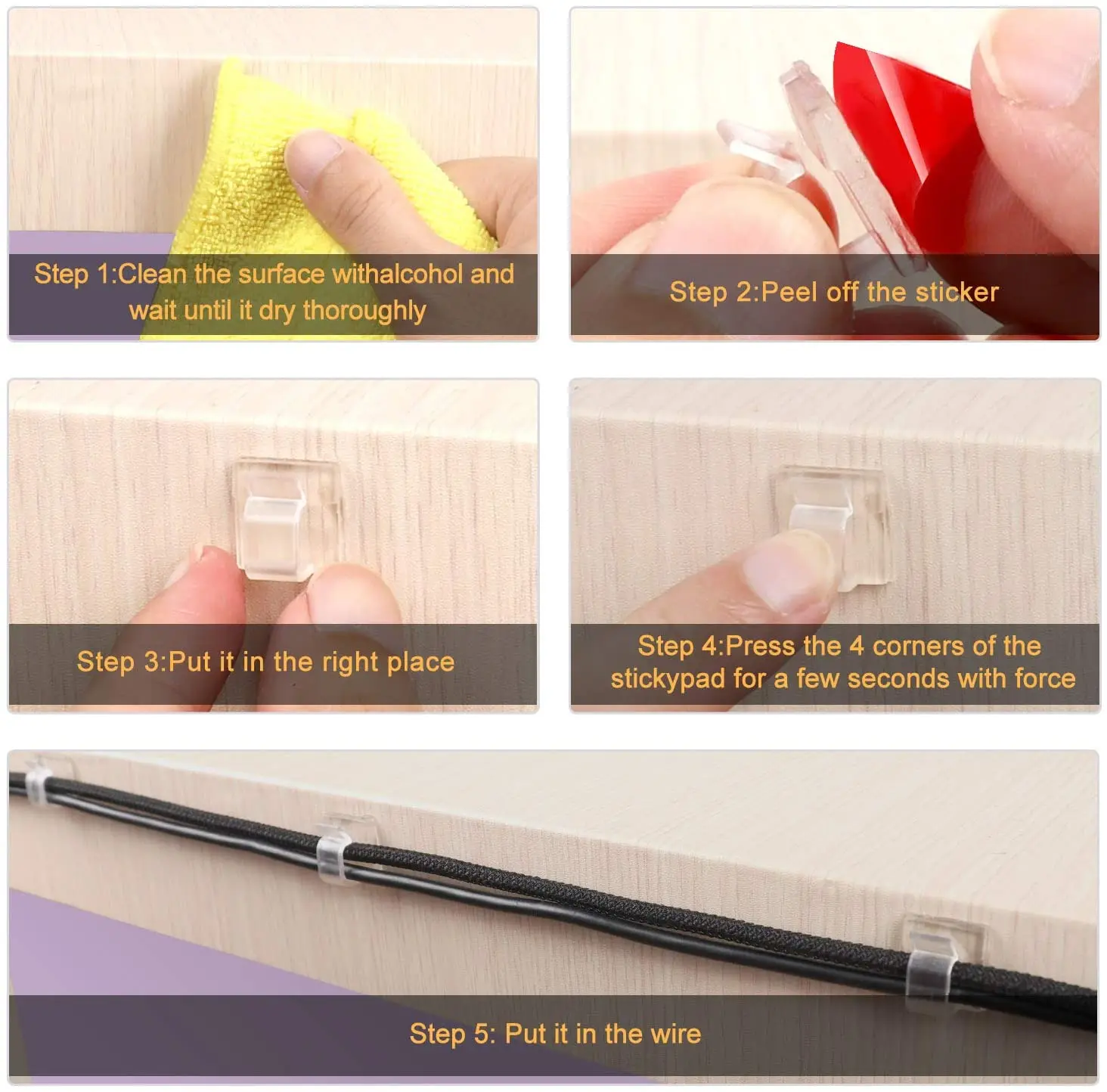 Step 1:Clean the surface withalcohol and wait until it dry thoroughly

Step 2:Peel off the sticker

Step 3:Put it in the right place

Step 4:Press the 4 corners of the stickypad for a few seconds with force

Step 5: Put it in the wire