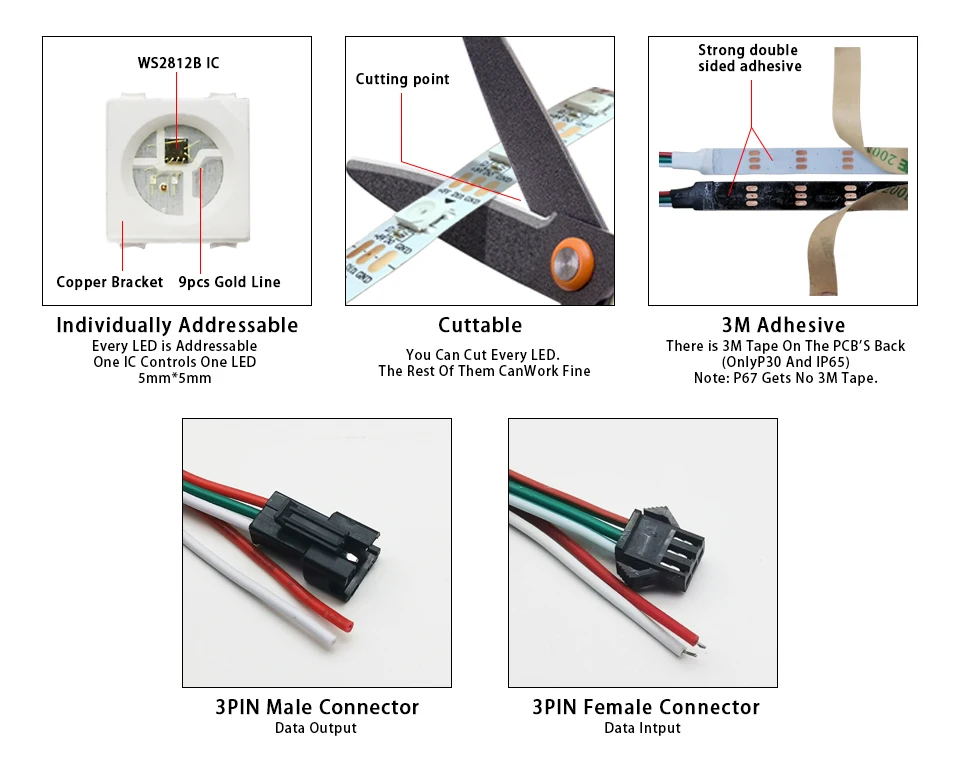 WS2812B IC

Copper Bracket   9pcs Gold Line

Individually Addressable
Every LED is Addressable
One IC Controls One LED
5mm*5mm

Cutting point

Cuttable
You Can Cut Every LED.
The Rest Of Them CanWork Fine

Strong double sided adhesive

3M Adhesive
There is 3M Tape On The PCB'S Back
(OnlyP30 And IP65)
Note: P67 Gets No 3M Tape.

3PIN Male Connector
Data Output

3PIN Female Connector
Data Intput