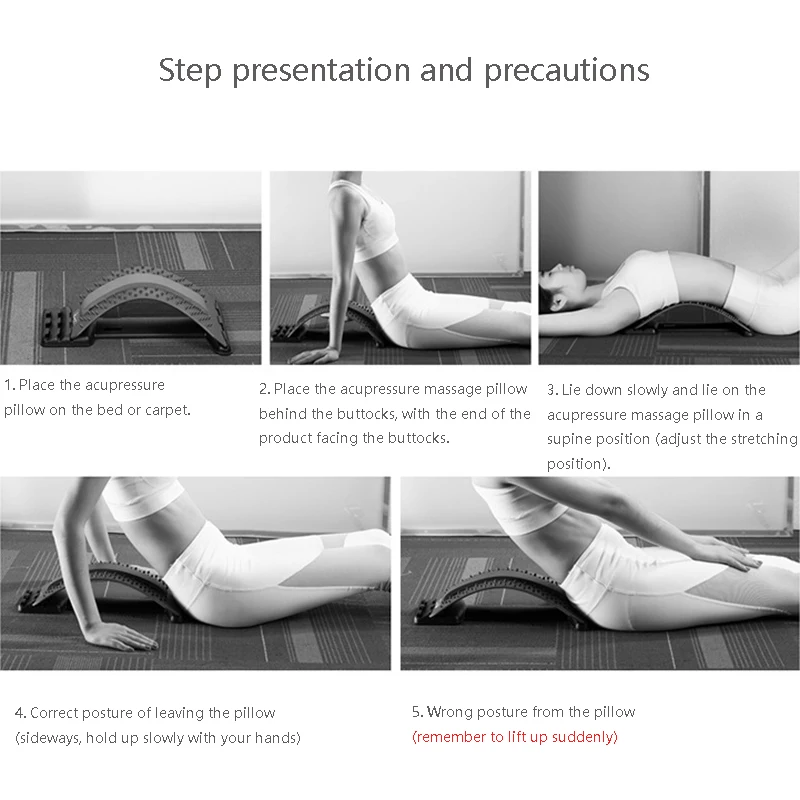 Step presentation and precautions

1. Place the acupressure pillow on the bed or carpet.

2. Place the acupressure massage pillow behind the buttocks, with the end of the product facing the buttocks.

3. Lie down slowly and lie on the acupressure massage pillow in a supine position (adjust the stretching position).

4. Correct posture of leaving the pillow (sideways, hold up slowly with your hands)

5. Wrong posture from the pillow (remember to lift up suddenly)