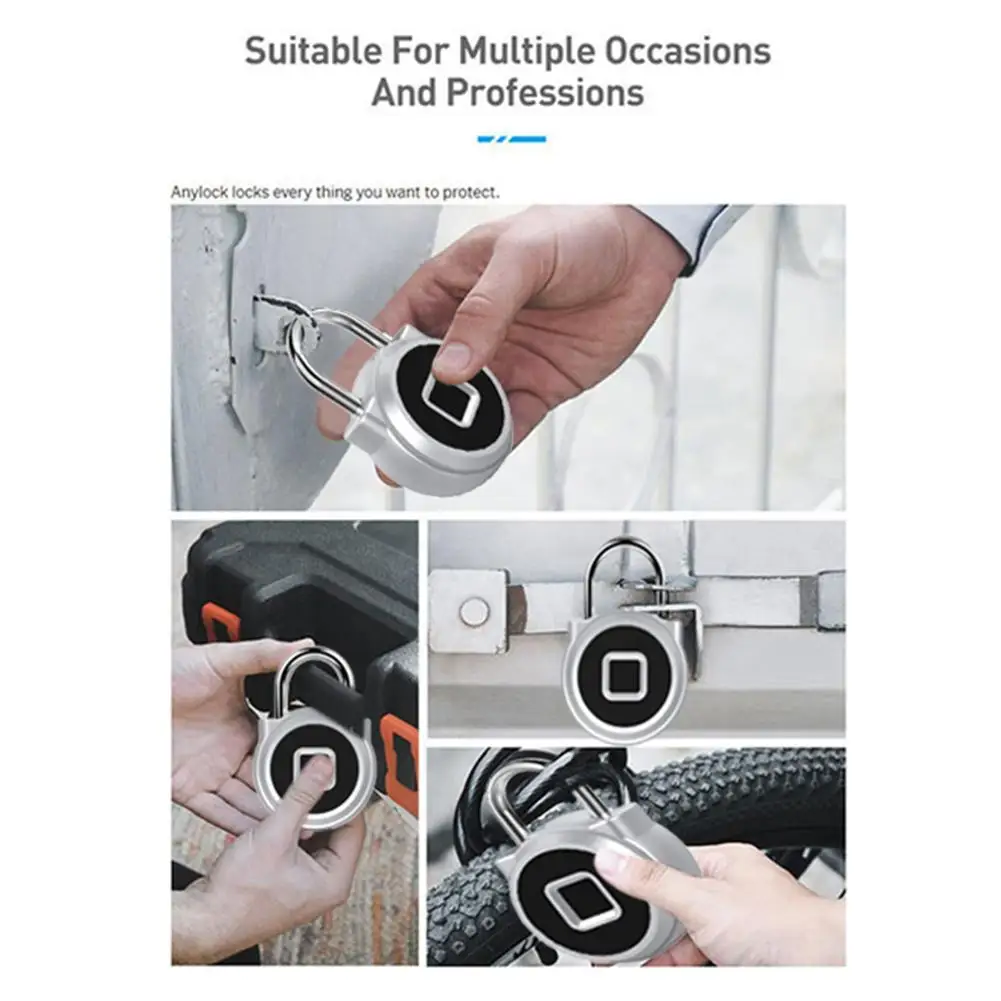 Suitable For Multiple Occasions And Professions

Anylock locks every thing you want to protect.