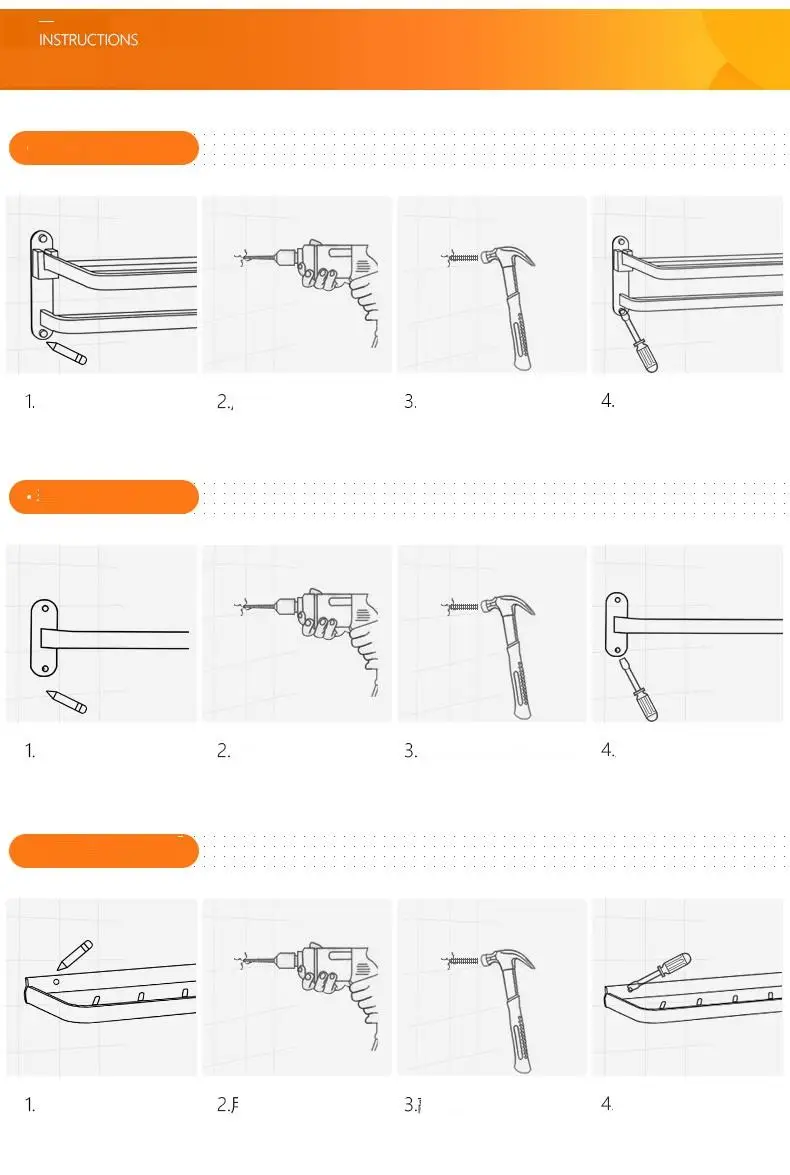 INSTRUCTIONS

1.
2.
3.
4.

1.
2.
3.
4.

1.
2.
3.
4.