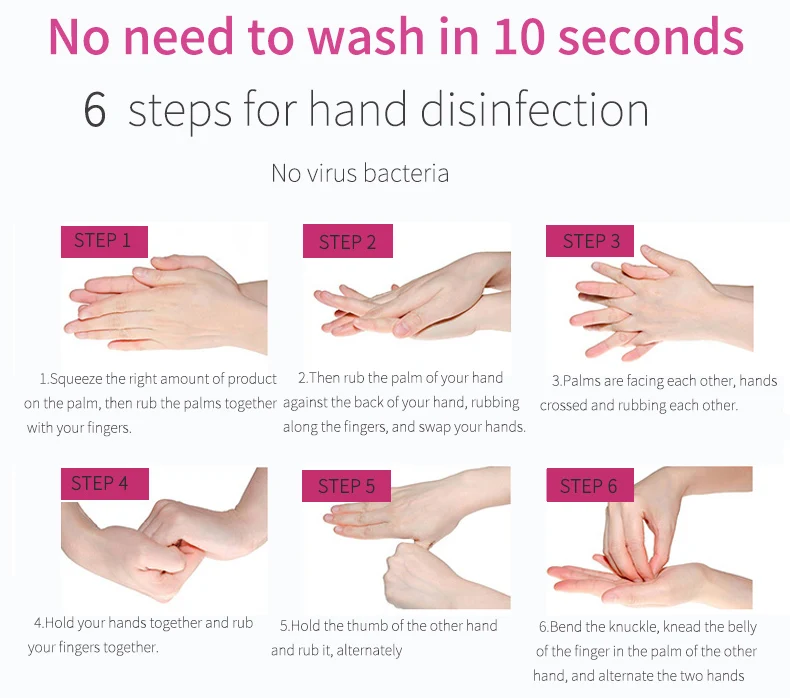 No need to wash in 10 seconds

6 steps for hand disinfection

No virus bacteria

STEP 1

1.Squeeze the right amount of product on the palm, then rub the palms together with your fingers.

STEP 2

2.Then rub the palm of your hand against the back of your hand, rubbing along the fingers, and swap your hands.

STEP 3

3.Palms are facing each other, hands crossed and rubbing each other.

STEP 4

4.Hold your hands together and rub your fingers together.

STEP 5

5.Hold the thumb of the other hand and rub it, alternately

STEP 6

6.Bend the knuckle, knead the belly of the finger in the palm of the other hand, and alternate the two hands