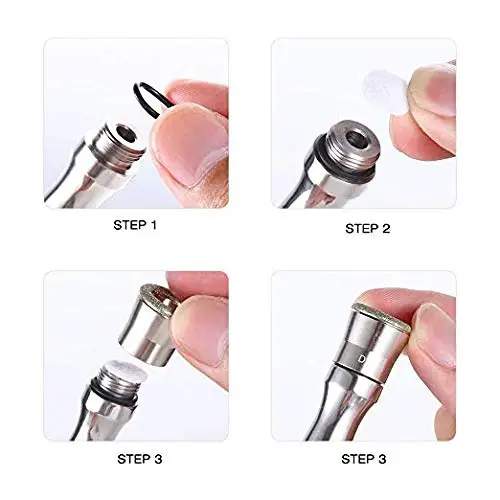 STEP 1

STEP 2

STEP 3

D

STEP 3