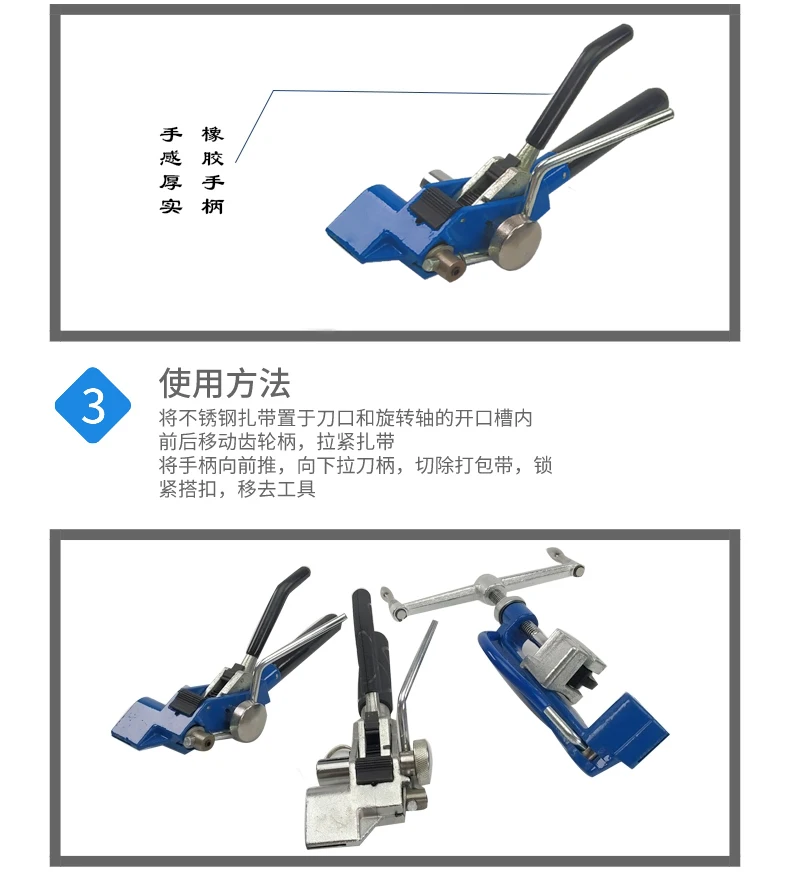 橡胶手柄

手感厚实

3

使用方法

将不锈钢扎带置于刀口和旋转轴的开口槽内
前后移动齿轮柄，拉紧扎带
将手柄向前推，向下拉刀柄，切除打包带，锁紧搭扣，移去工具