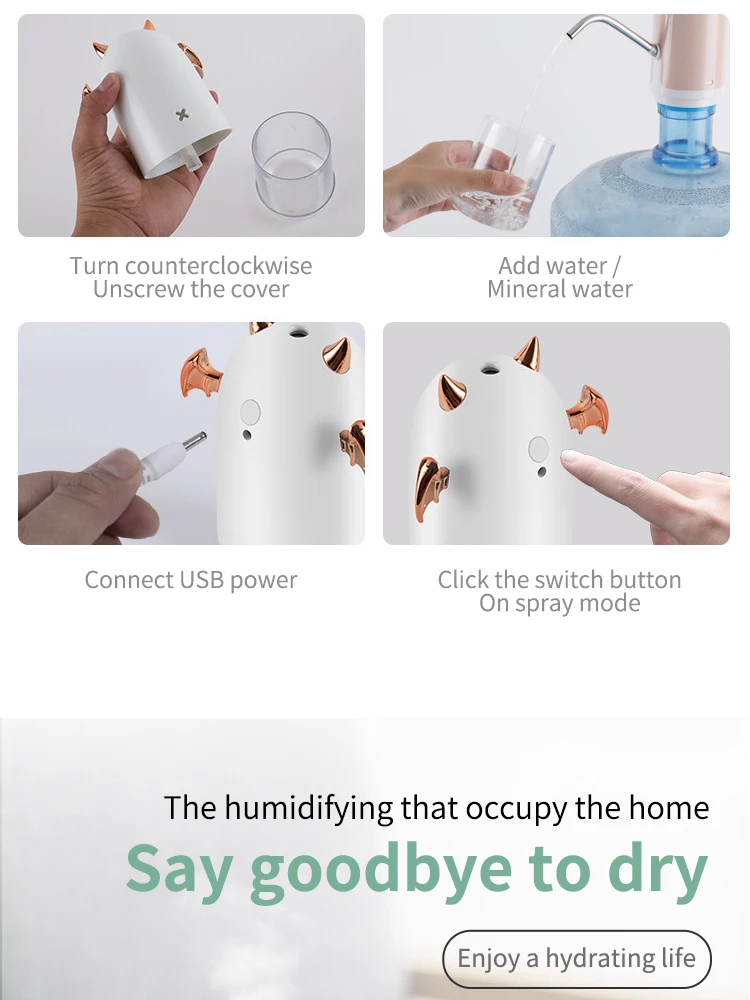 Turn counterclockwise
Unscrew the cover

Add water /
Mineral water

Connect USB power

Click the switch button
On spray mode

The humidifying that occupy the home

Say goodbye to dry

Enjoy a hydrating life