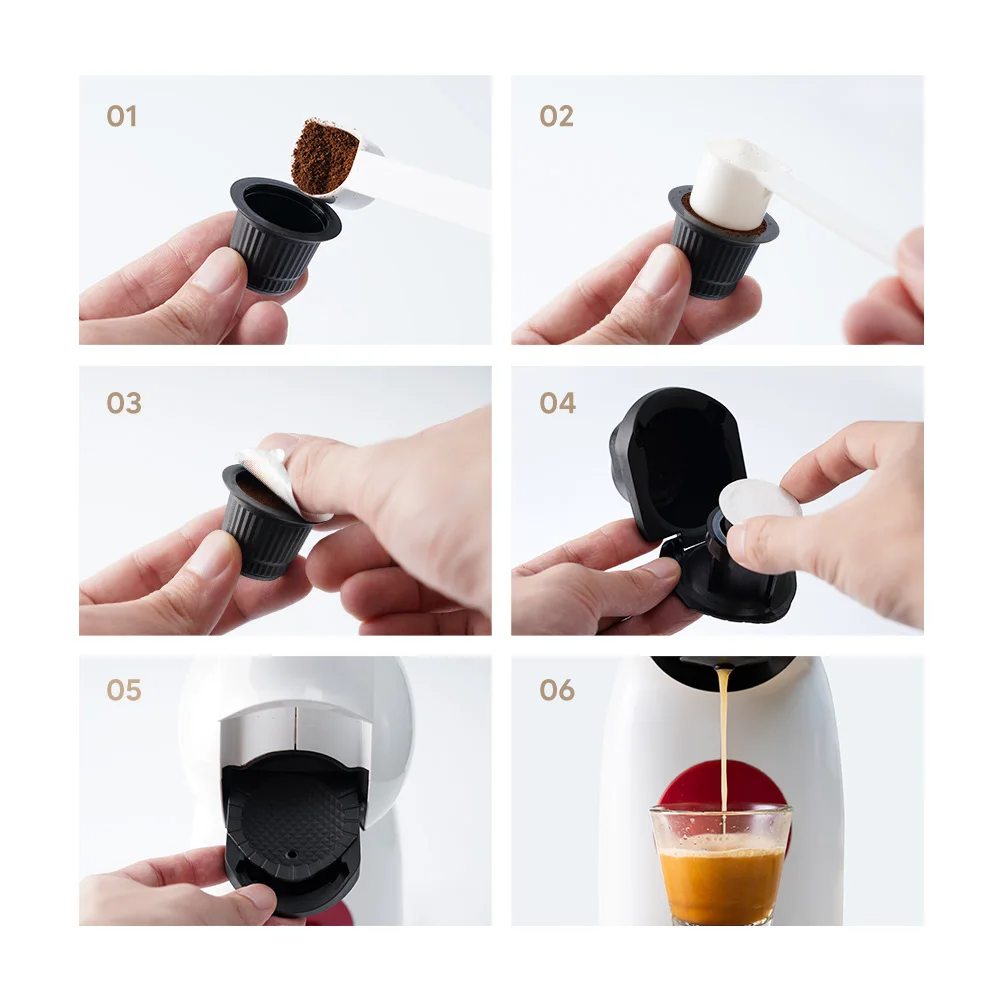 01

02

03

04

05

06