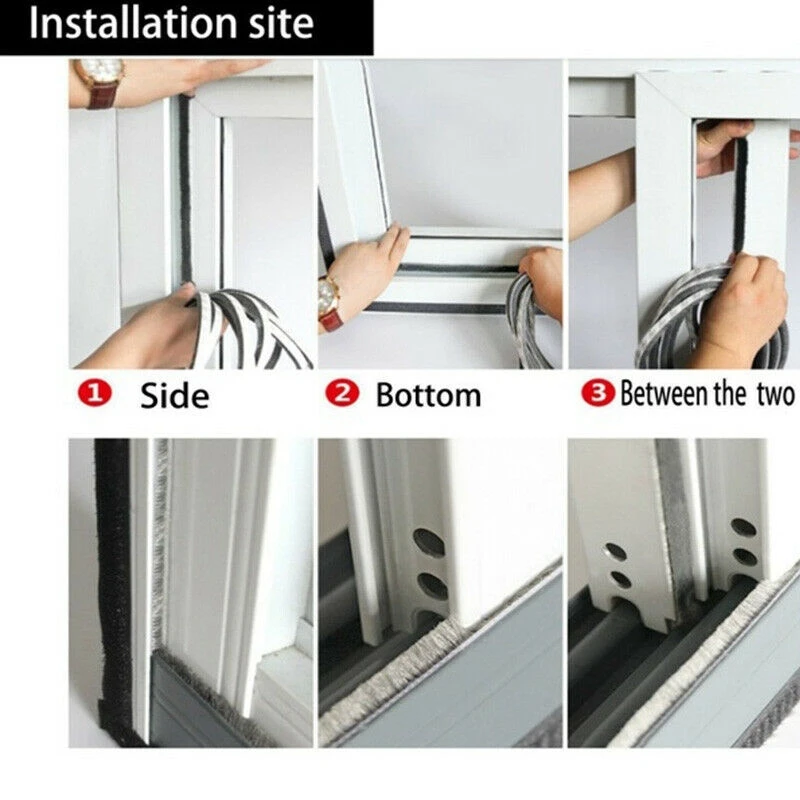 Installation site

1 Side

2 Bottom

3 Between the two