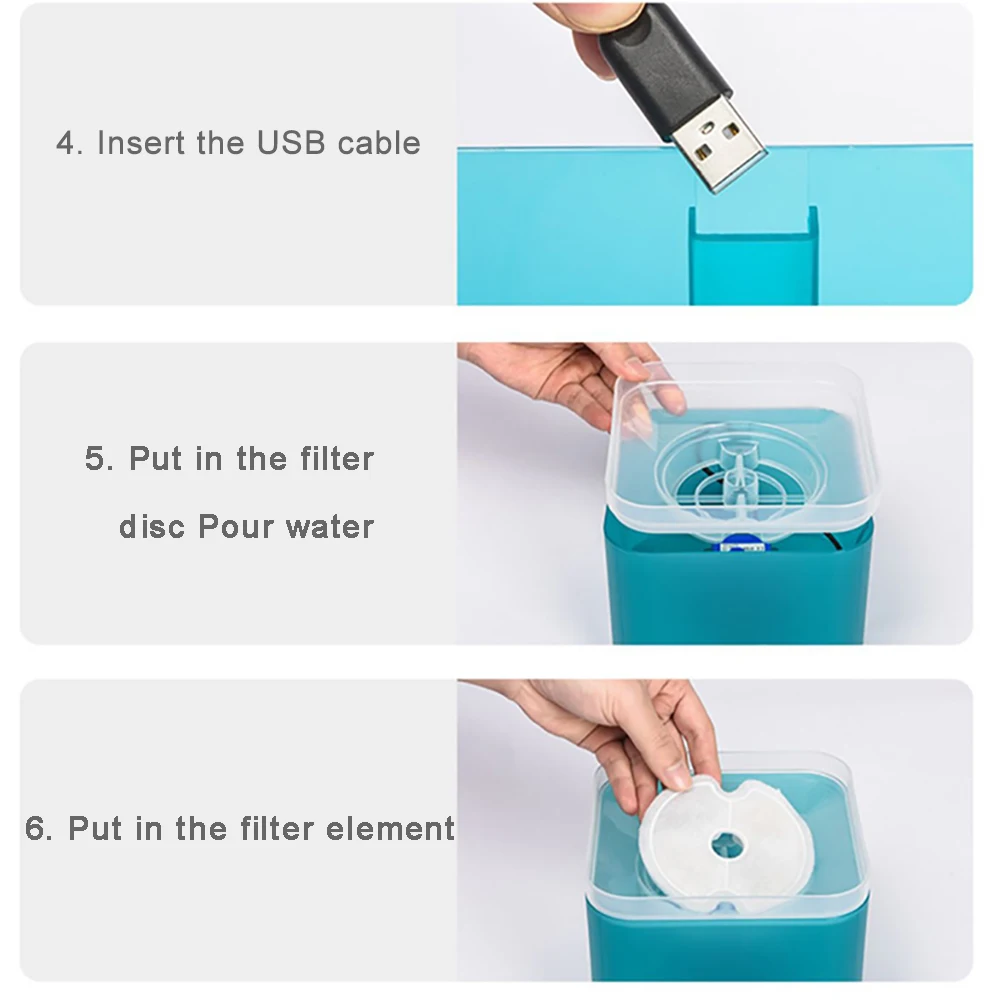 4. Insert the USB cable

5. Put in the filter disc Pour water

6. Put in the filter element