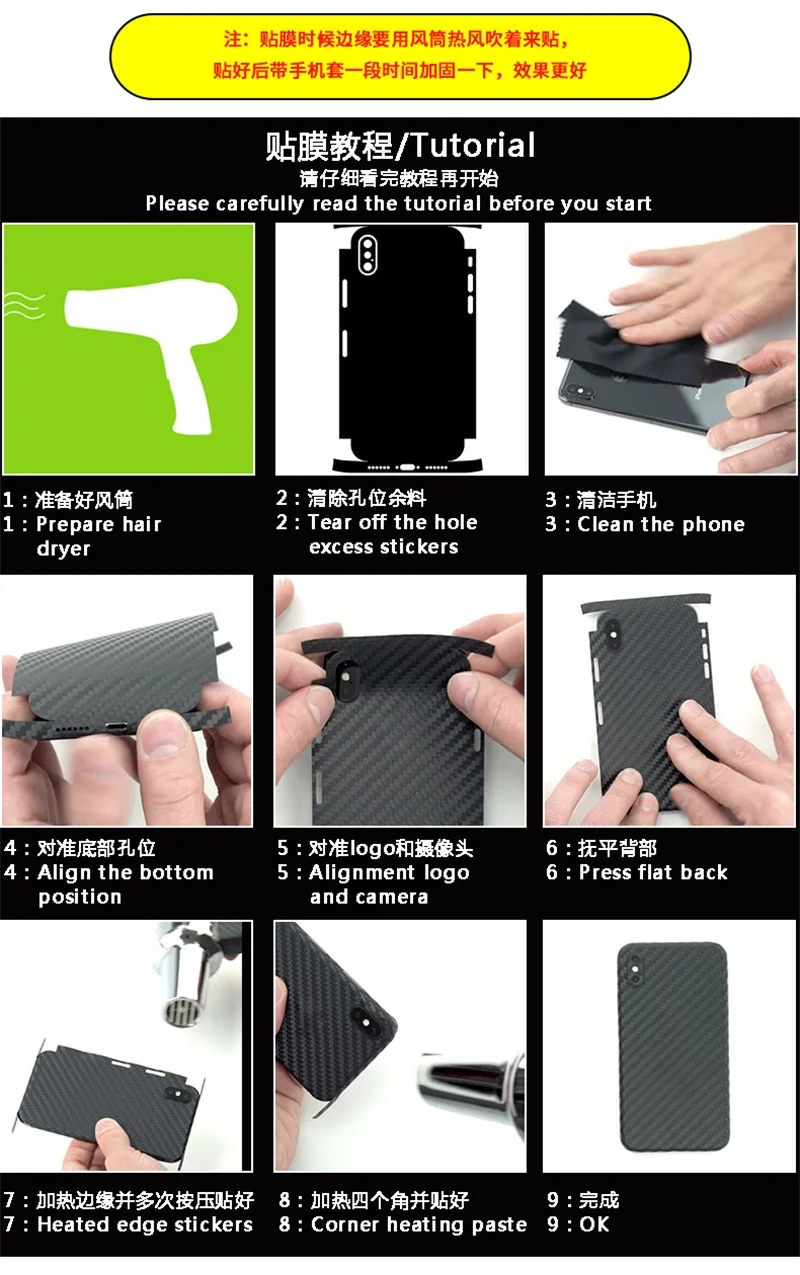 注：贴膜时候边缘要用风筒热风吹着来贴，
贴好后带手机套一段时间加固一下，效果更好

贴膜教程/Tutorial
请仔细看完教程再开始
Please carefully read the tutorial before you start

1：准备好风筒
1：Prepare hair dryer

2：清除孔位余料
2：Tear off the hole excess stickers

3：清洁手机
3：Clean the phone

4：对准底部孔位
4：Align the bottom position

5：对准logo和摄像头
5：Alignment logo and camera

6：抚平背部
6：Press flat back

7：加热边缘并多次按压贴好
7：Heated edge stickers

8：加热四个角并贴好
8：Corner heating paste

9：完成
9：OK