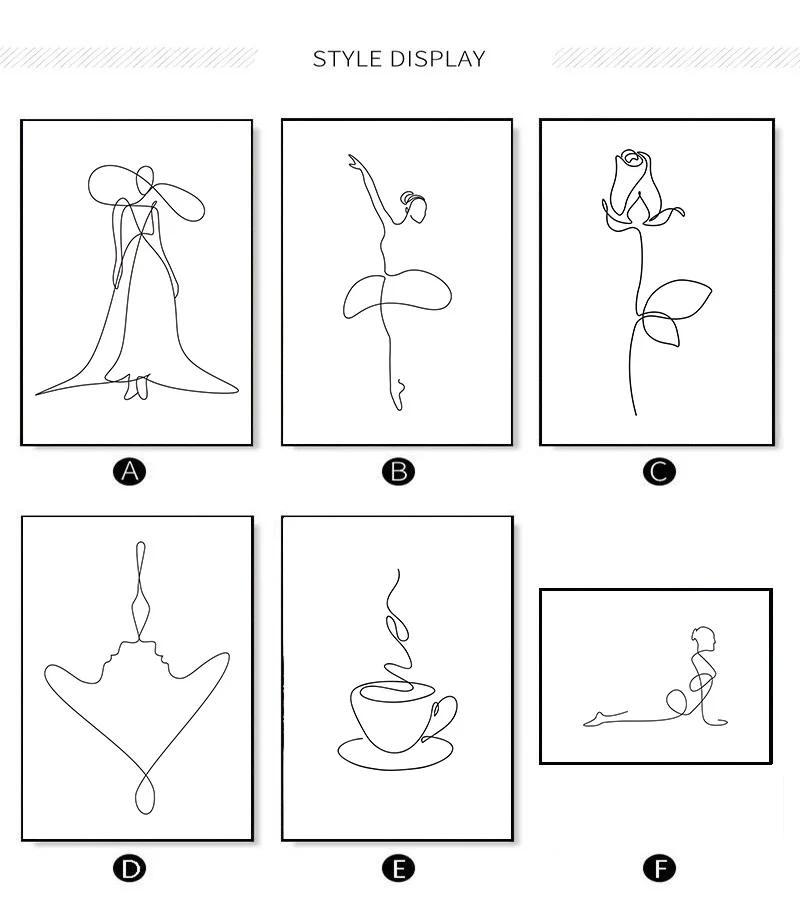 STYLE DISPLAY

A

B

C

D

E

F