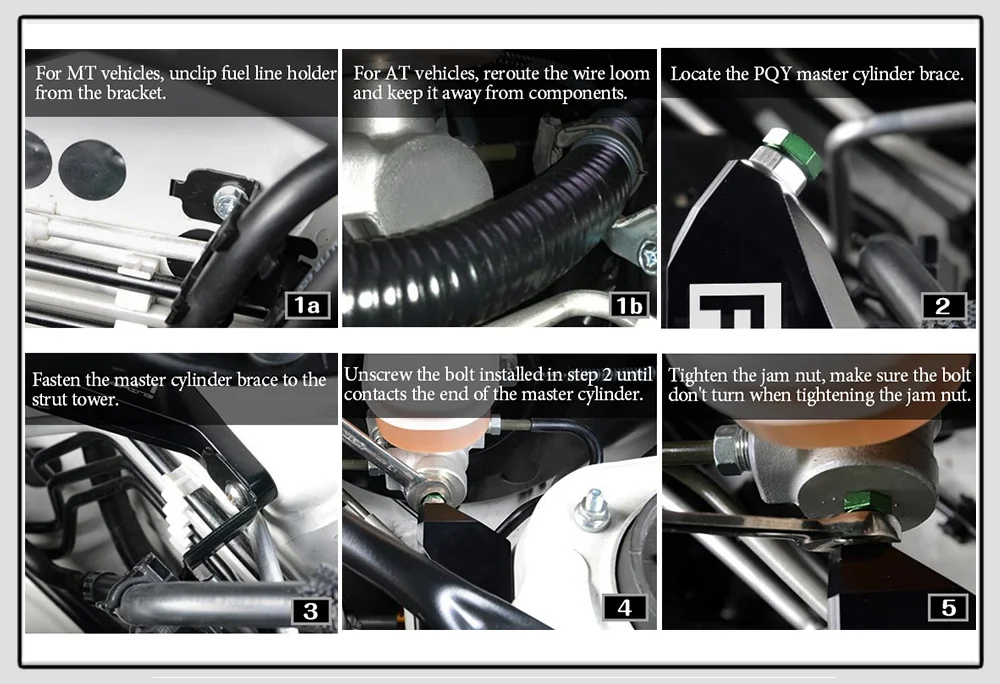 For MT vehicles, unclip fuel line holder from the bracket.

1a

For AT vehicles, reroute the wire loom and keep it away from components.

1b

Locate the PQY master cylinder brace.

2

Fasten the master cylinder brace to the strut tower.

3

Unscrew the bolt installed in step 2 until contacts the end of the master cylinder.

4

Tighten the jam nut, make sure the bolt don't turn when tightening the jam nut.

5