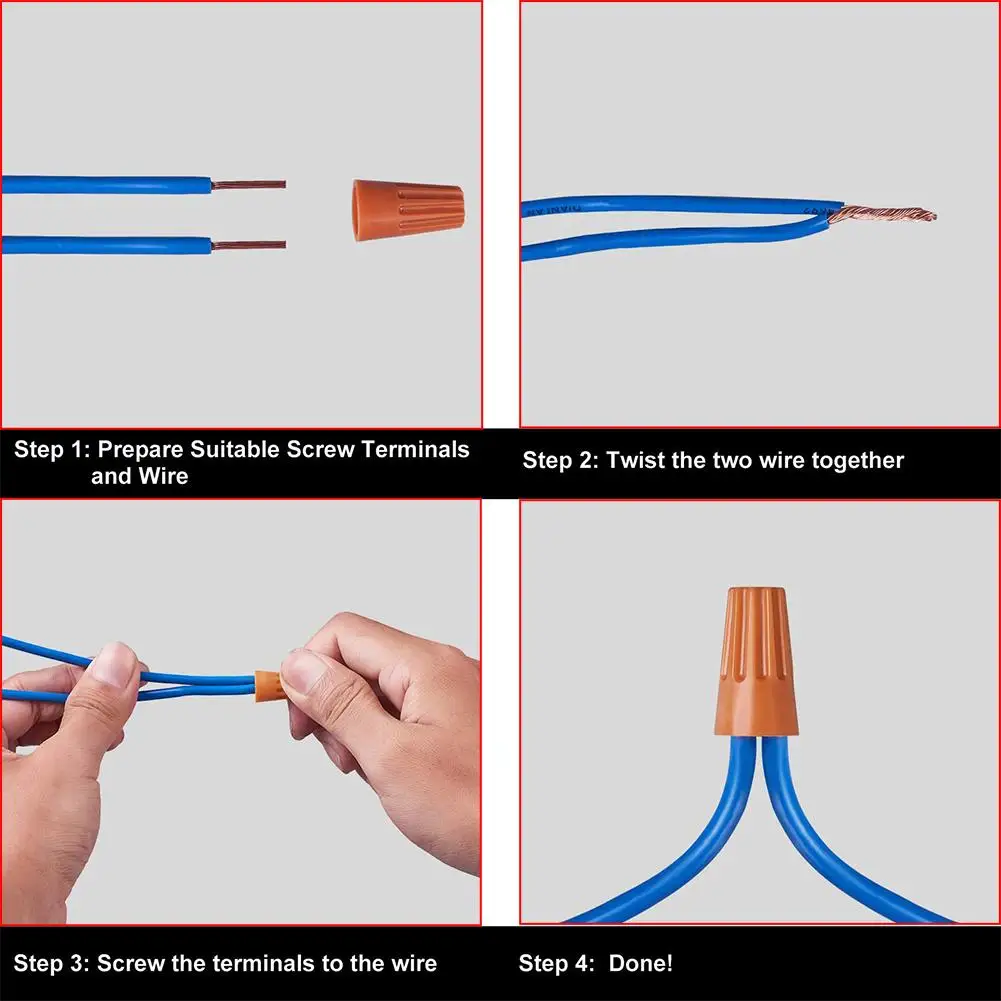 Step 1: Prepare Suitable Screw Terminals and Wire

Step 2: Twist the two wire together

Step 3: Screw the terminals to the wire

Step 4: Done!