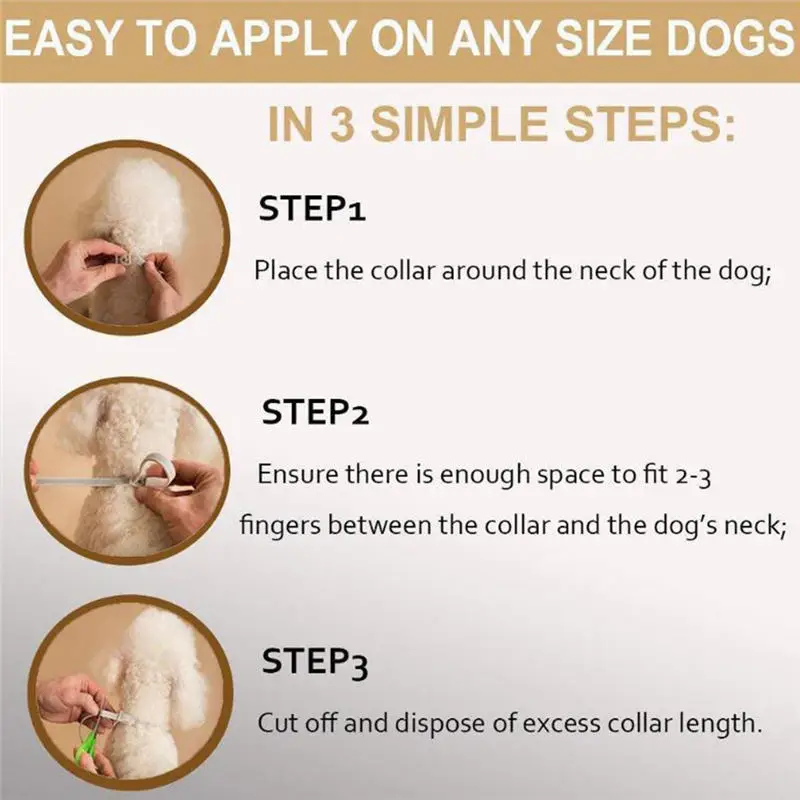 EASY TO APPLY ON ANY SIZE DOGS

IN 3 SIMPLE STEPS:

STEP1

Place the collar around the neck of the dog;

STEP2

Ensure there is enough space to fit 2-3 fingers between the collar and the dog's neck;

STEP3

Cut off and dispose of excess collar length.