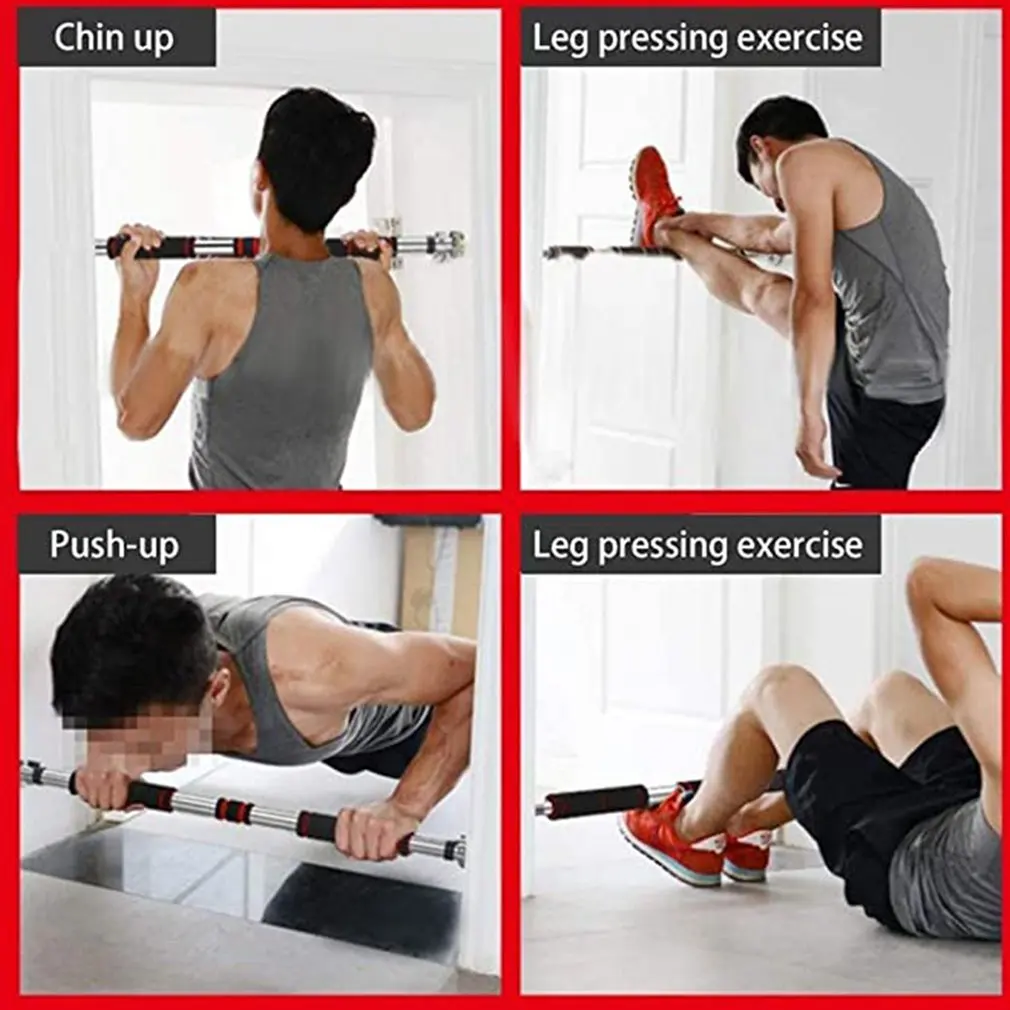 Chin up

Leg pressing exercise

Push-up

Leg pressing exercise